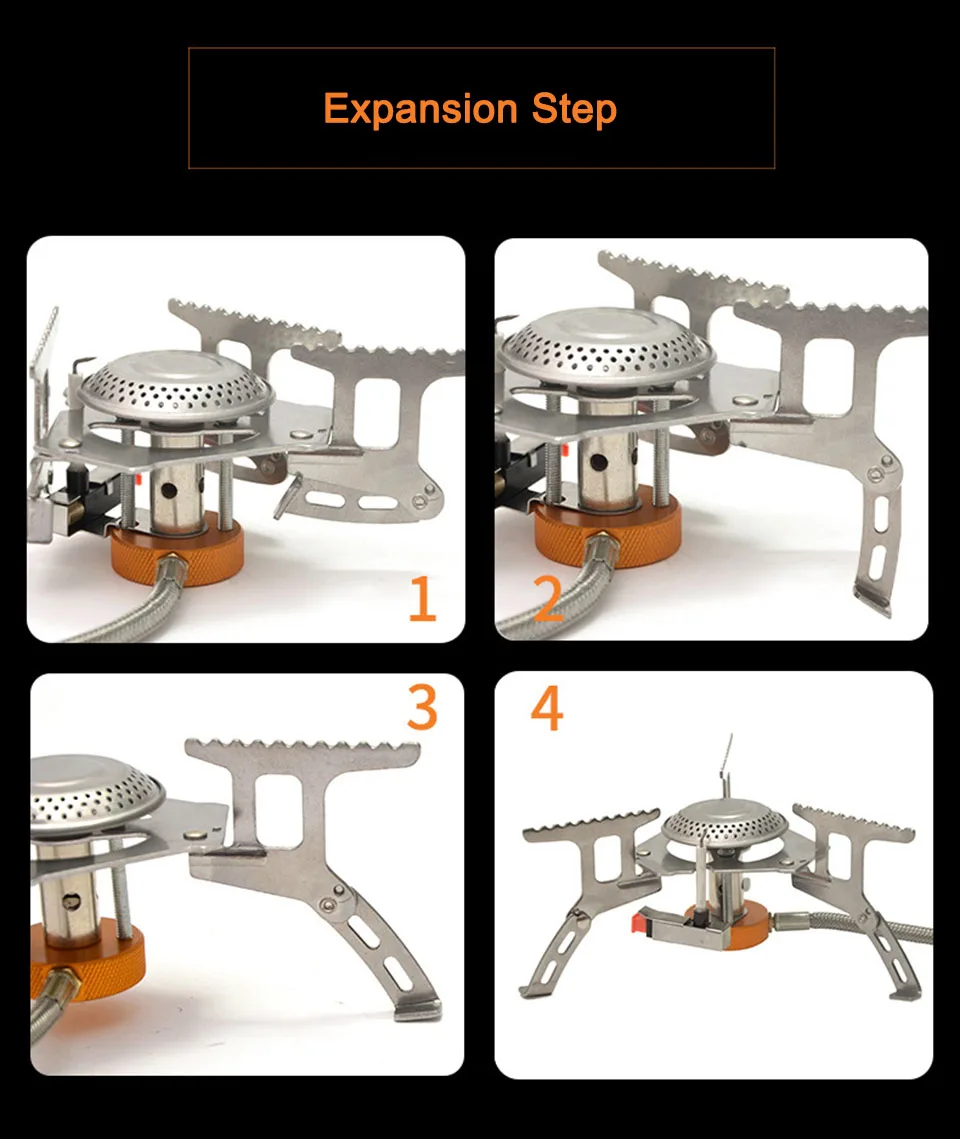 Expansion Step

1

2

3

4