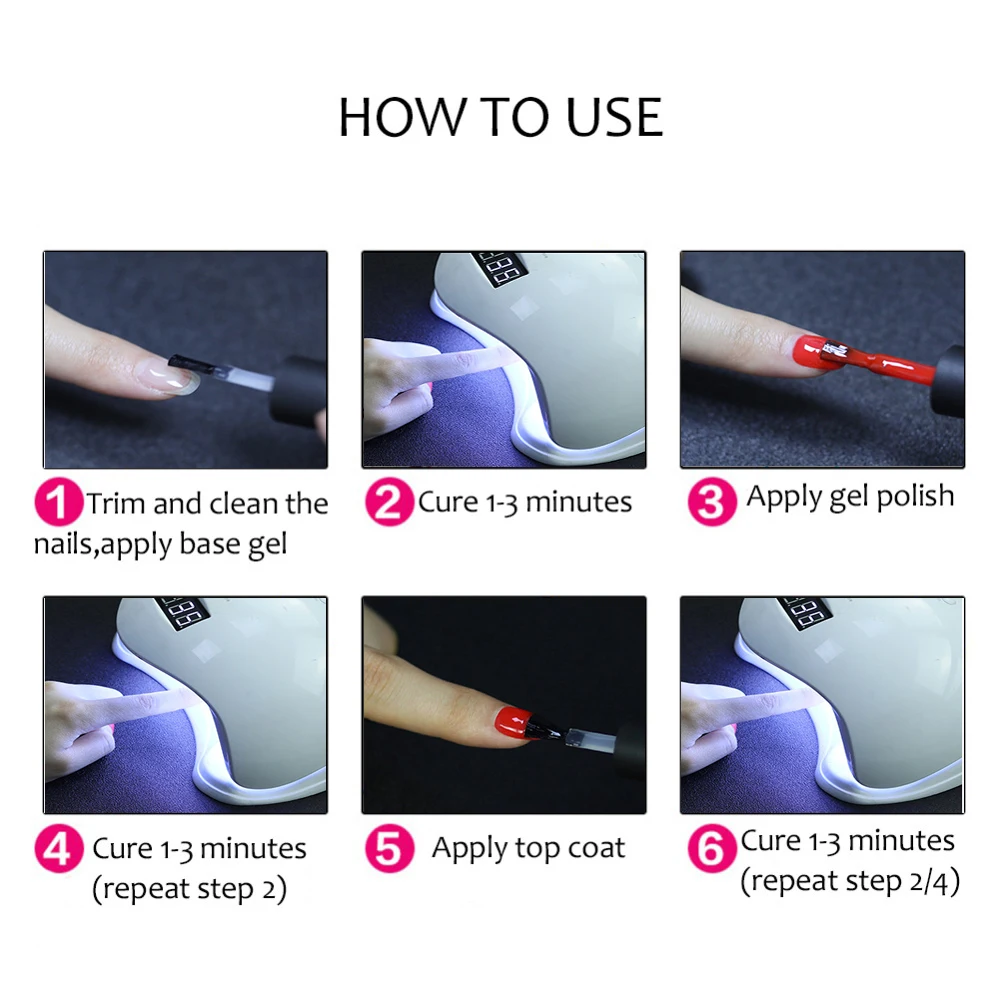 HOW TO USE

1 Trim and clean the nails,apply base gel

2 Cure 1-3 minutes

3 Apply gel polish

4 Cure 1-3 minutes (repeat step 2)

5 Apply top coat

6 Cure 1-3 minutes (repeat step 2/4)