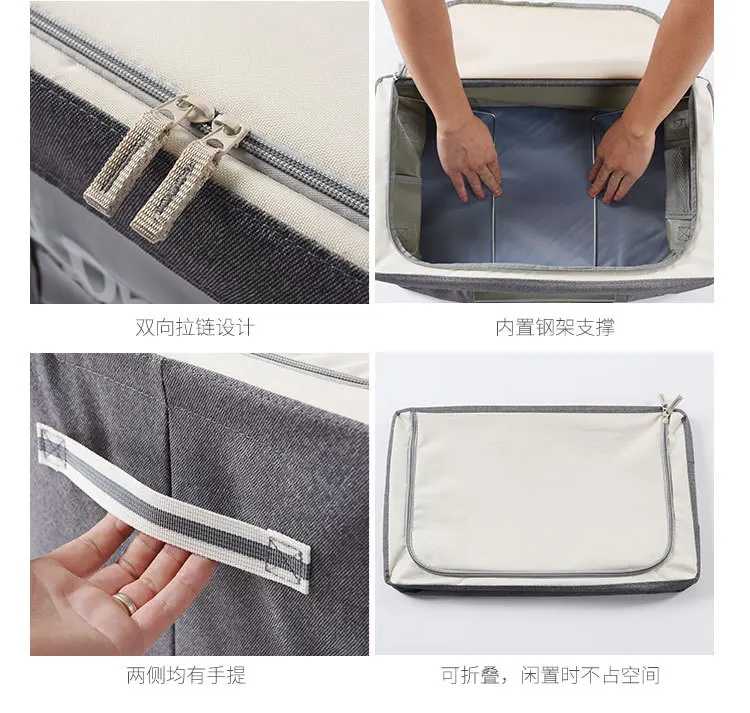 双向拉链设计

内置钢架支撑

两侧均有手提

可折叠，闲置时不占空间