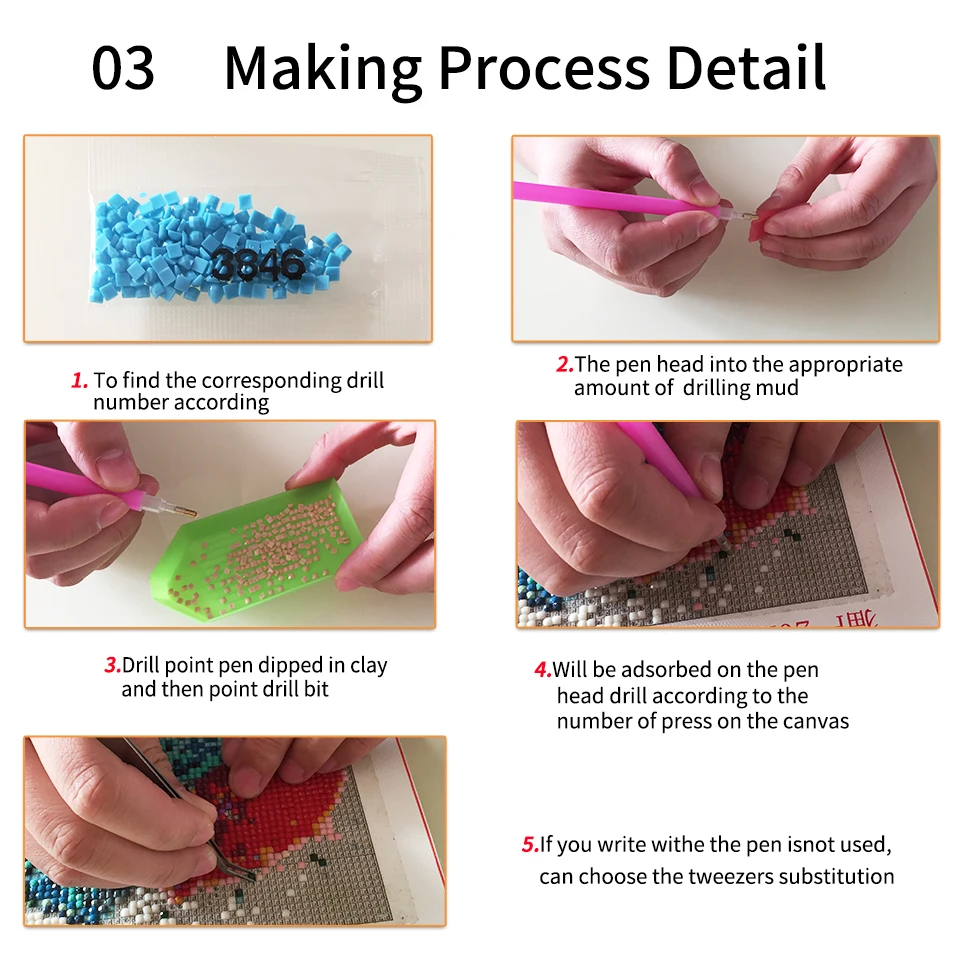 03 Making Process Detail

3846

1. To find the corresponding drill number according

2.The pen head into the appropriate amount of drilling mud

3.Drill point pen dipped in clay and then point drill bit

4.Will be adsorbed on the pen head drill according to the number of press on the canvas

5.If you write withe the pen isnot used, can choose the tweezers substitution