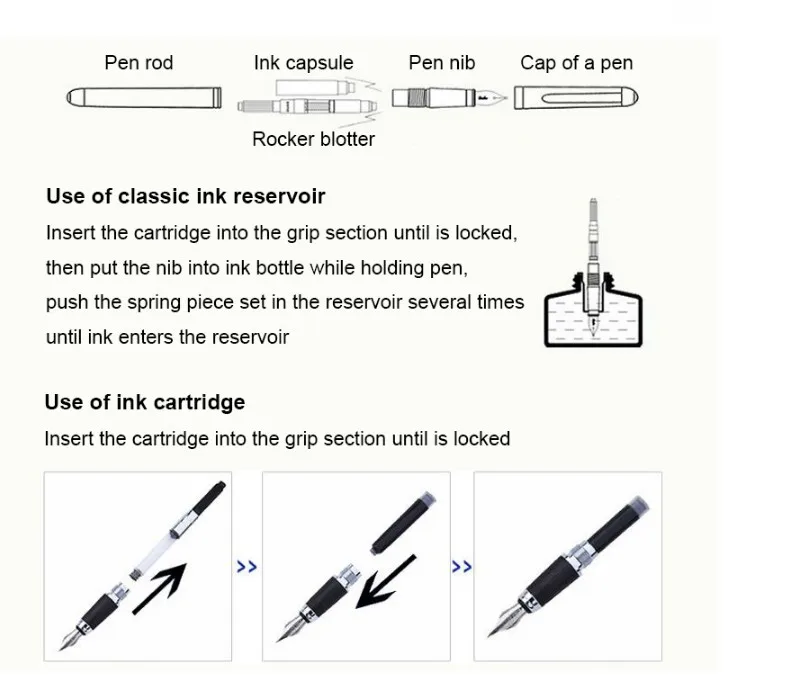 Pen rod
Ink capsule
Pen nib
Cap of a pen
Rocker blotter

Use of classic ink reservoir

Insert the cartridge into the grip section until is locked, then put the nib into ink bottle while holding pen, push the spring piece set in the reservoir several times until ink enters the reservoir

Use of ink cartridge

Insert the cartridge into the grip section until is locked

>>

>>