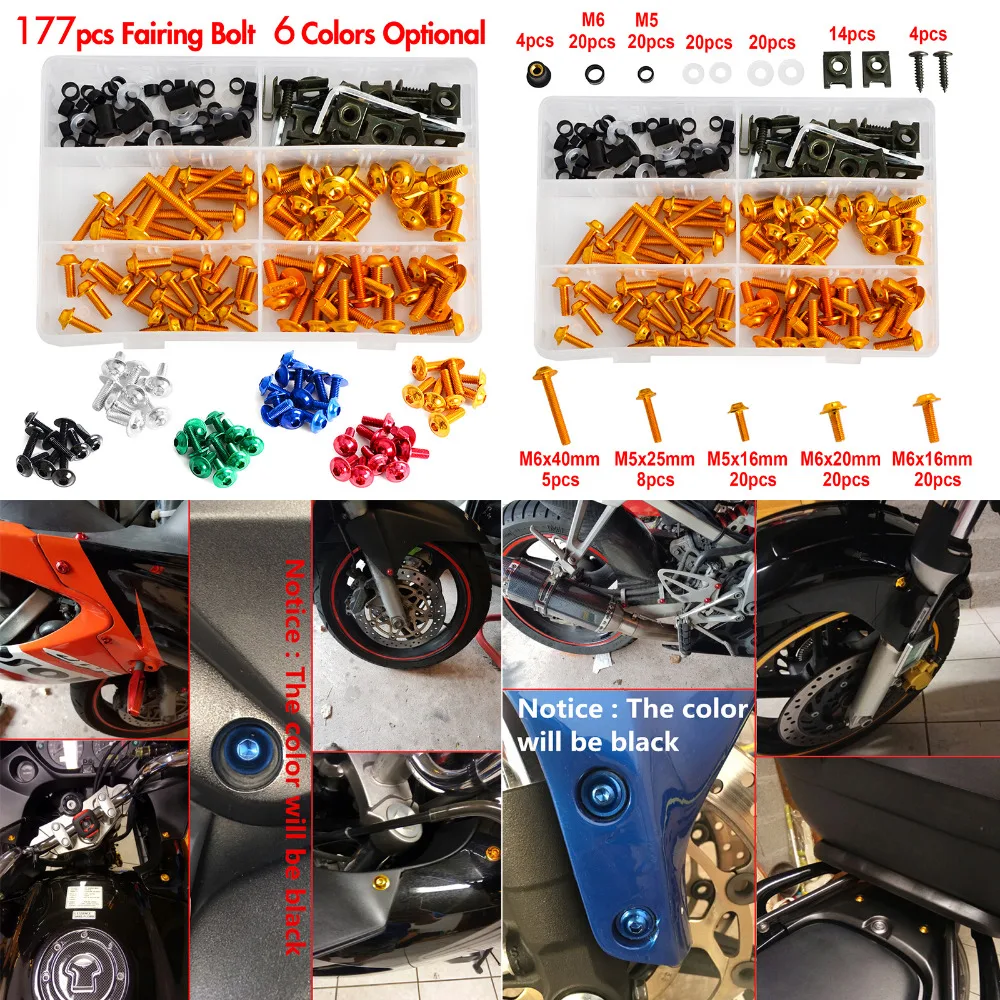 177pcs Fairing Bolt 6 Colors Optional

4pcs

M6
20pcs

M5
20pcs

20pcs

20pcs

14pcs

4pcs

M6x40mm
5pcs

M5x25mm
8pcs

M5x16mm
20pcs

M6x20mm
20pcs

M6x16mm
20pcs

Notice : The color will be black

Notice : The color will be black