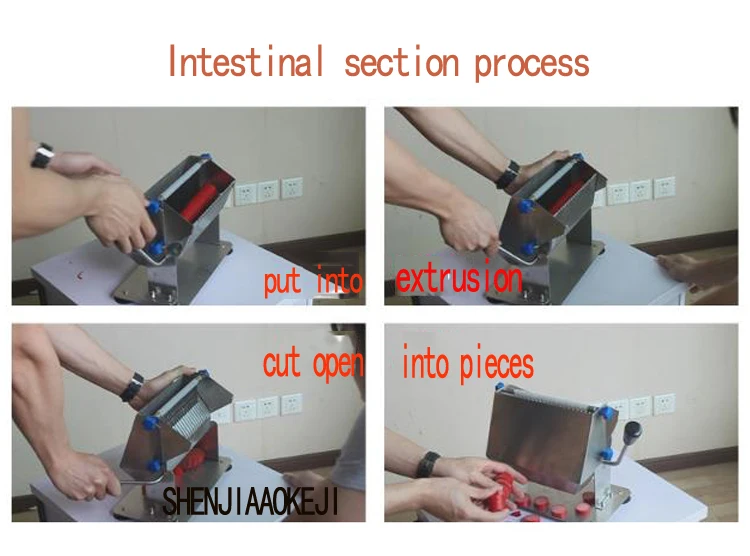 Intestinal section process

put into

extrusion

cut open

into pieces

SHENJIAAOKEJI