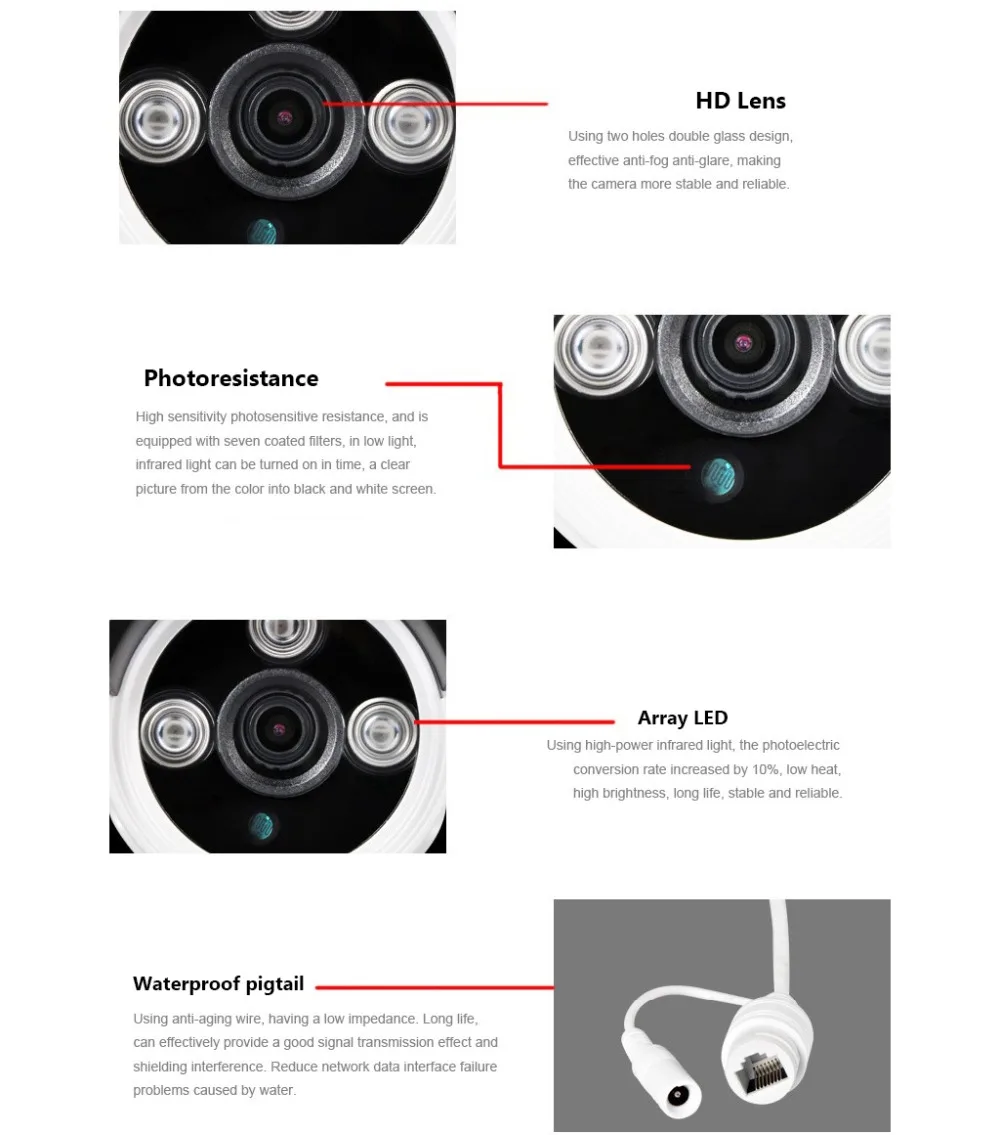 HD Lens

Using two holes double glass design, effective anti-fog anti-glare, making the camera more stable and reliable.

Photoresistance

High sensitivity photosensitive resistance, and is equipped with seven coated filters, in low light, infrared light can be turned on in time, a clear picture from the color into black and white screen.

Array LED

Using high-power infrared light, the photoelectric conversion rate increased by 10%, low heat, high brightness, long life, stable and reliable.

Waterproof pigtail

Using anti-aging wire, having a low impedance. Long life, can effectively provide a good signal transmission effect and shielding interference. Reduce network data interface failure problems caused by water.