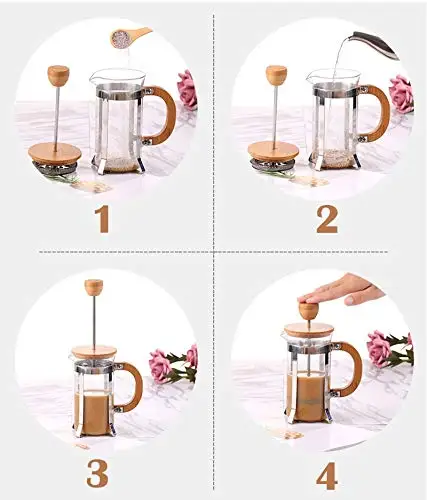 1

2

3

4