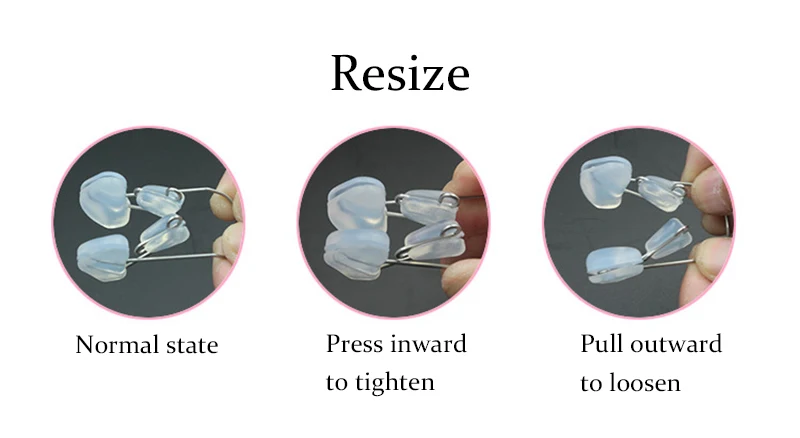 Resize

Normal state

Press inward
to tighten

Pull outward
to loosen