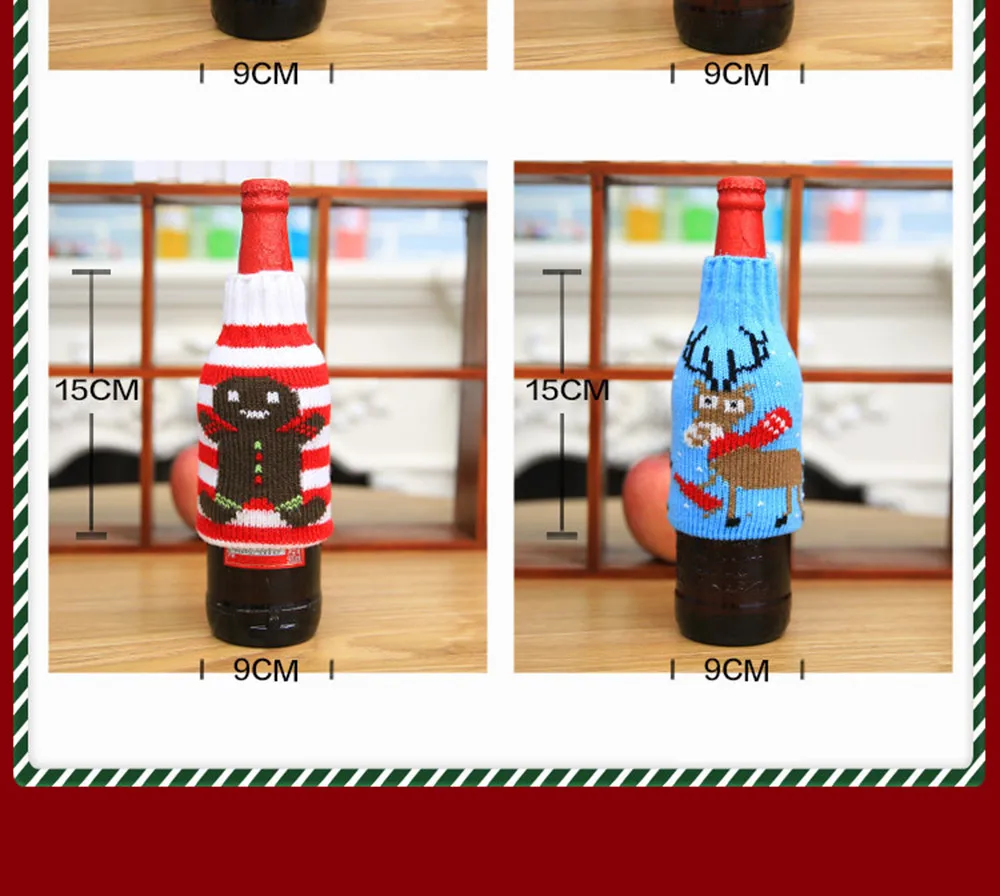 9CM

9CM

15CM

15CM

9CM

9CM