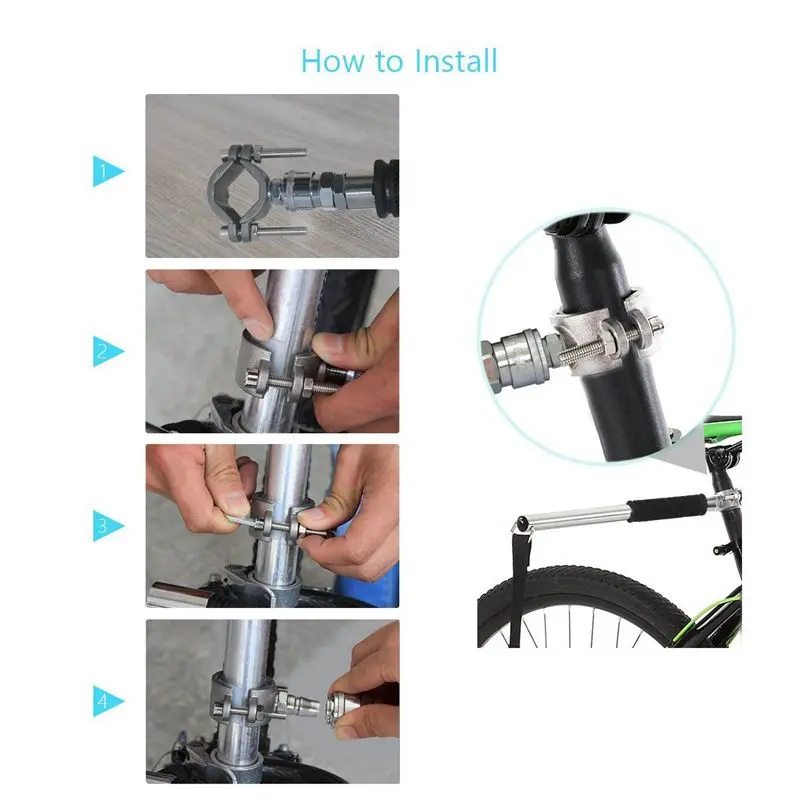 How to Install

1

2

3

4