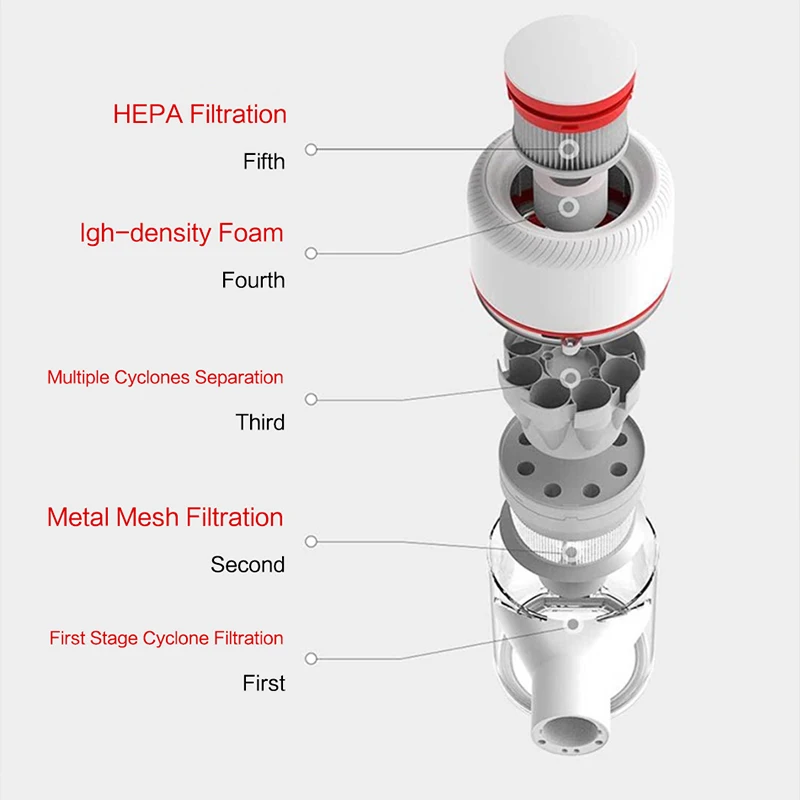 HEPA Filtration

Fifth

Igh-density Foam

Fourth

Multiple Cyclones Separation

Third

Metal Mesh Filtration

Second

First Stage Cyclone Filtration

First