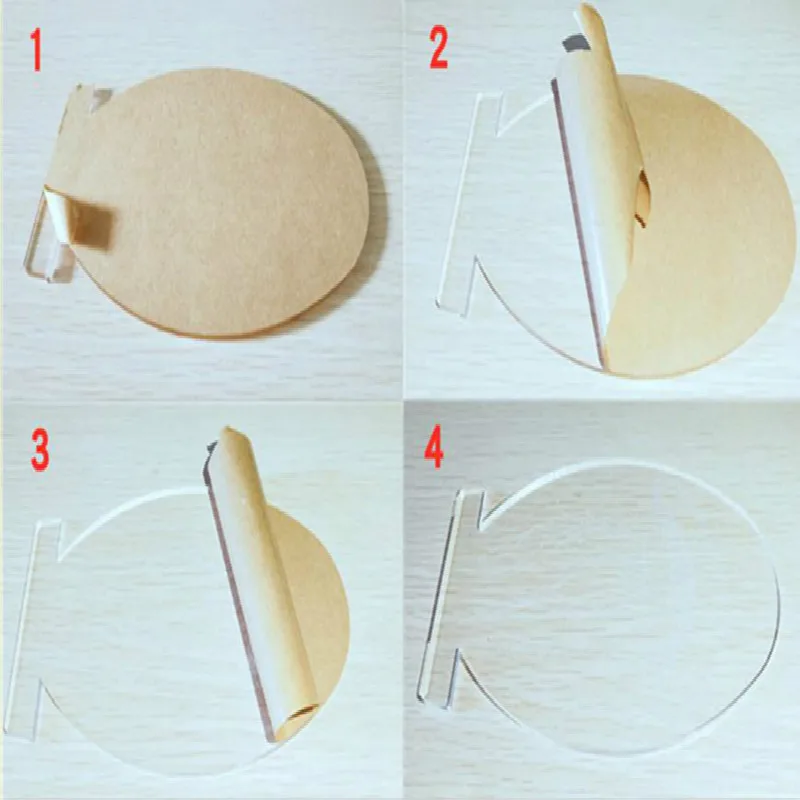 1
2
3
4