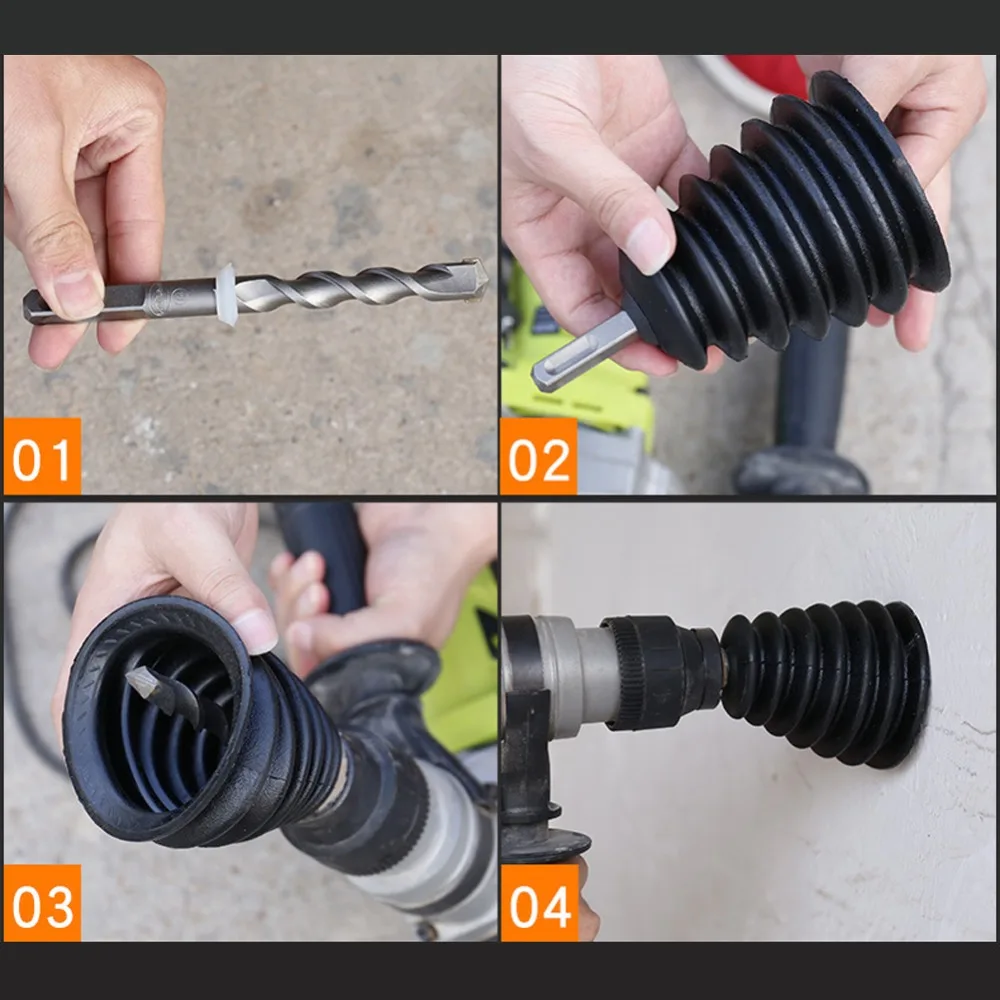 01

02

03

04