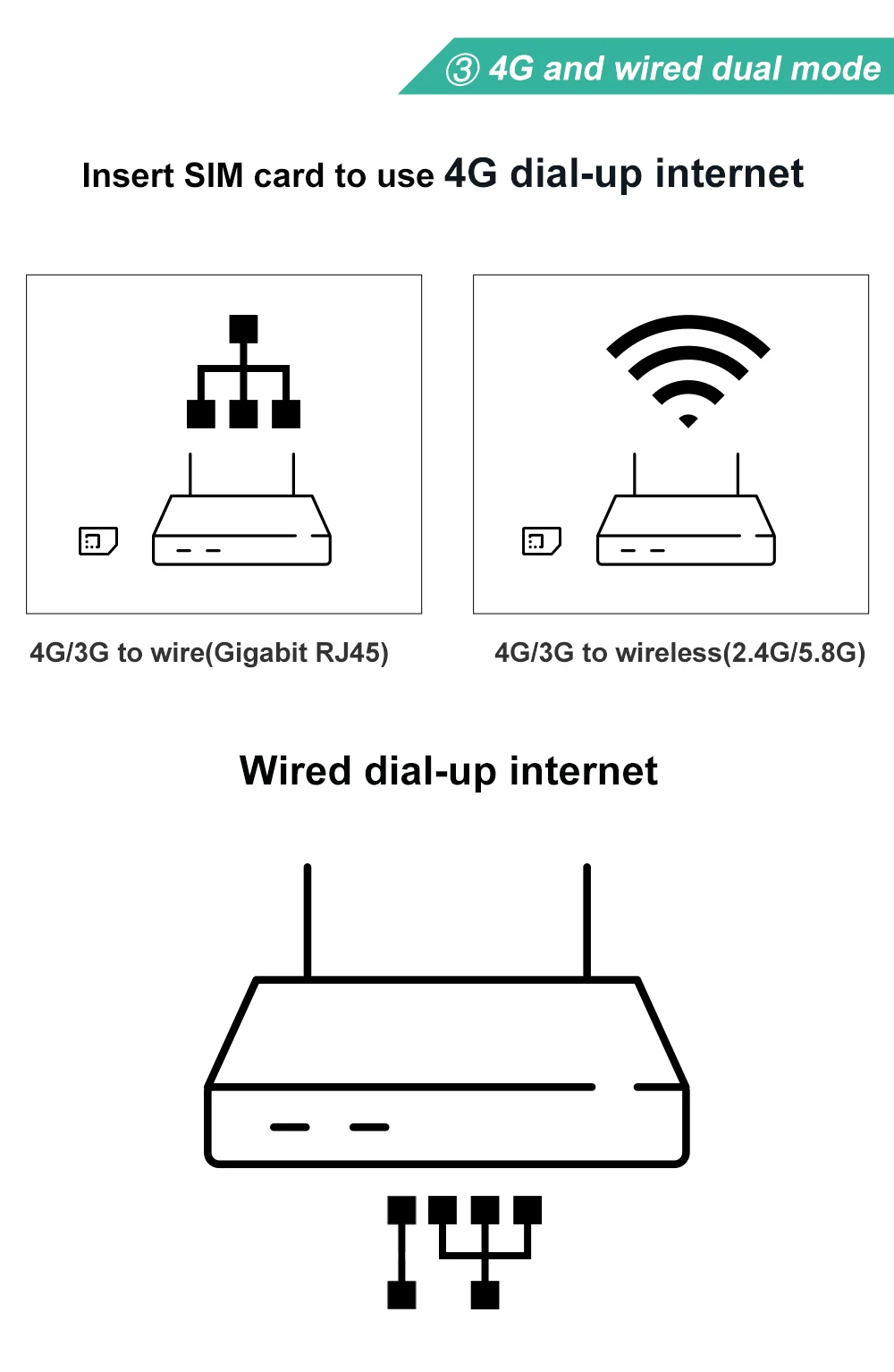 ③ 4G and wired dual mode

Insert SIM card to use 4G dial-up internet

4G/3G to wire(Gigabit RJ45)

4G/3G to wireless(2.4G/5.8G)

Wired dial-up internet