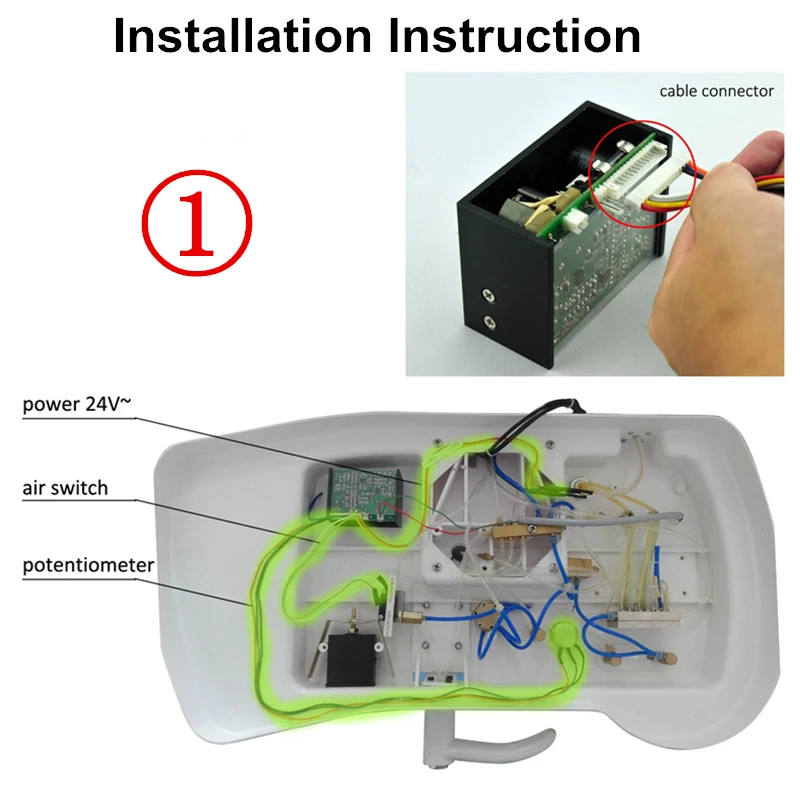 Installation Instruction

①

cable connector

power 24V~

air switch

potentiometer