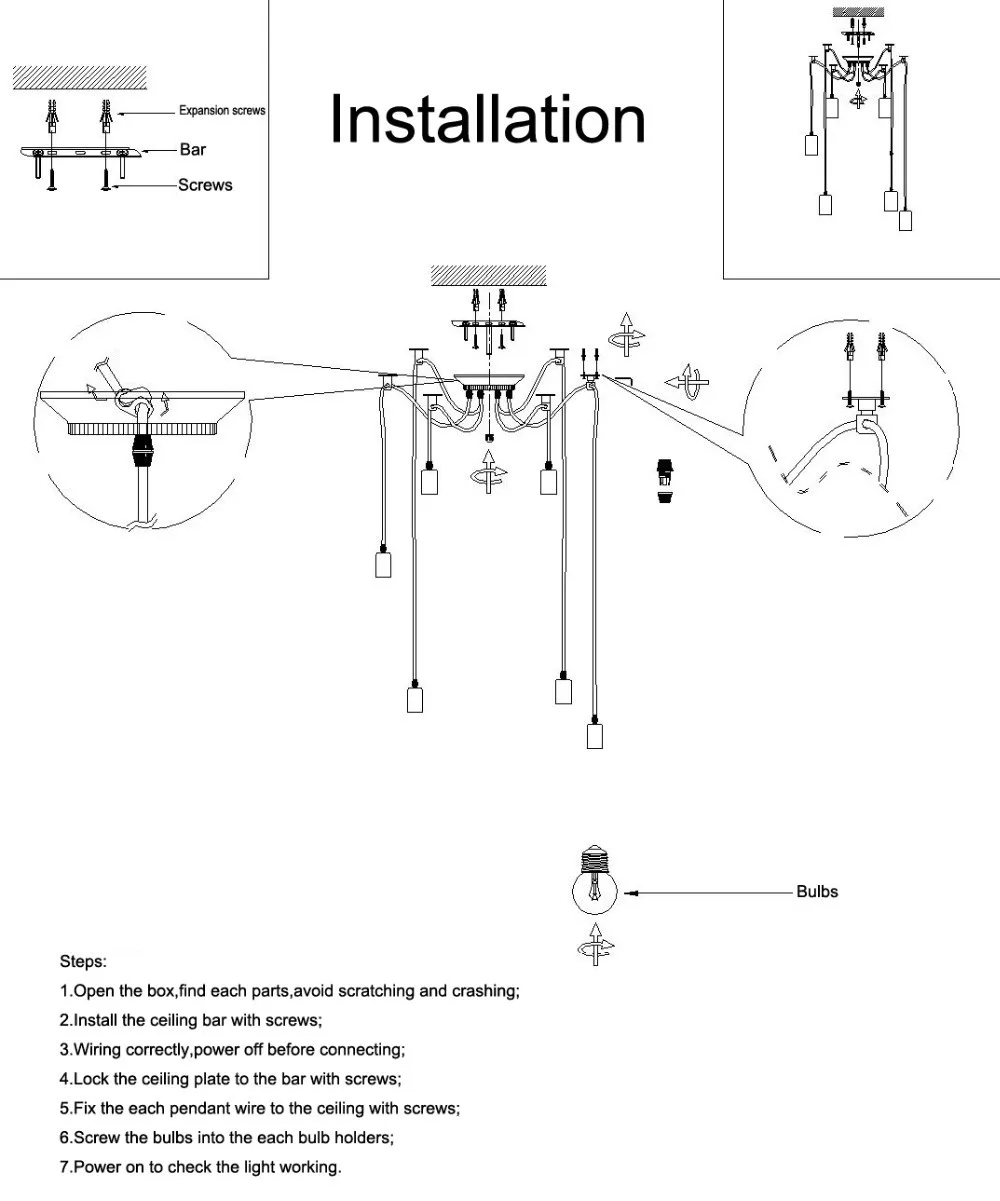 Expansion screws
Bar
Screws

Installation

Bulbs

Steps:
1.Open the box,find each parts,avoid scratching and crashing;
2.Install the ceiling bar with screws;
3.Wiring correctly,power off before connecting;
4.Lock the ceiling plate to the bar with screws;
5.Fix the each pendant wire to the ceiling with screws;
6.Screw the bulbs into the each bulb holders;
7.Power on to check the light working.