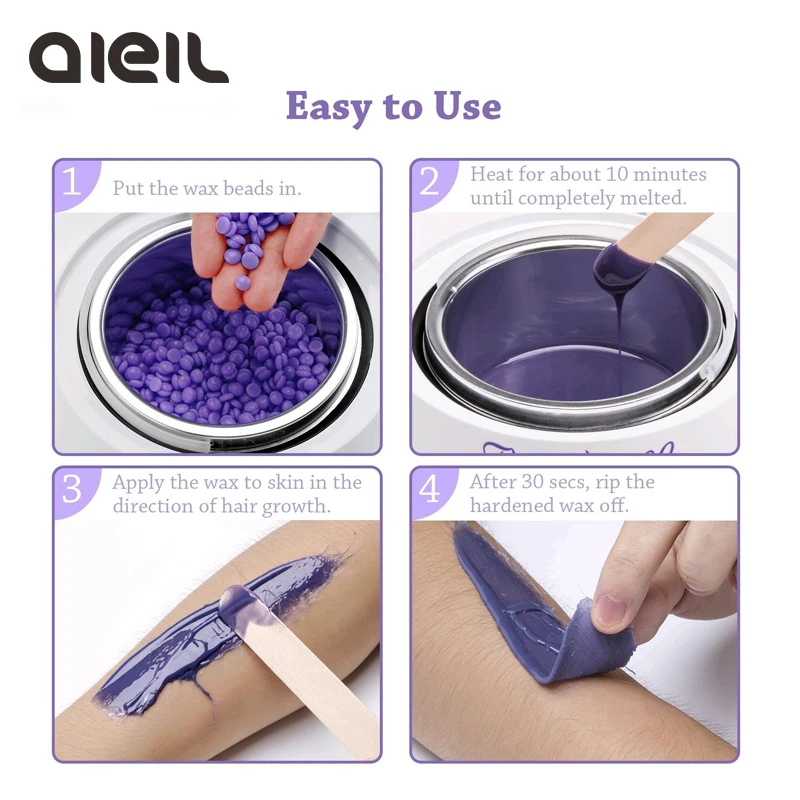 AIEIL

Easy to Use

1 Put the wax beads in.

2 Heat for about 10 minutes until completely melted.

3 Apply the wax to skin in the direction of hair growth.

4 After 30 secs, rip the hardened wax off.