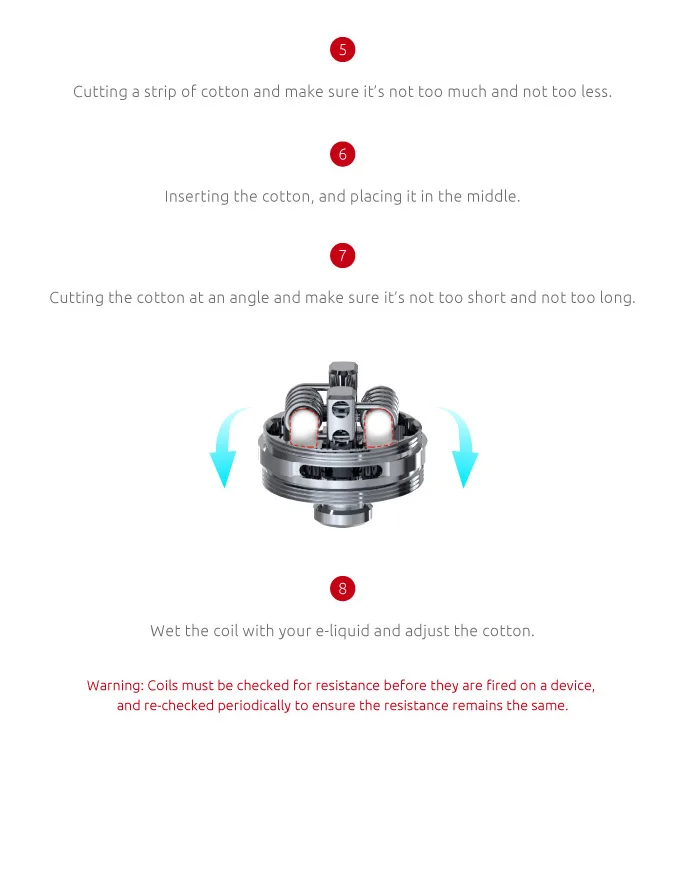 5

Cutting a strip of cotton and make sure it's not too much and not too less.

6

Inserting the cotton, and placing it in the middle.

7

Cutting the cotton at an angle and make sure it's not too short and not too long.

8

Wet the coil with your e-liquid and adjust the cotton.

Warning: Coils must be checked for resistance before they are fired on a device, and re-checked periodically to ensure the resistance remains the same.