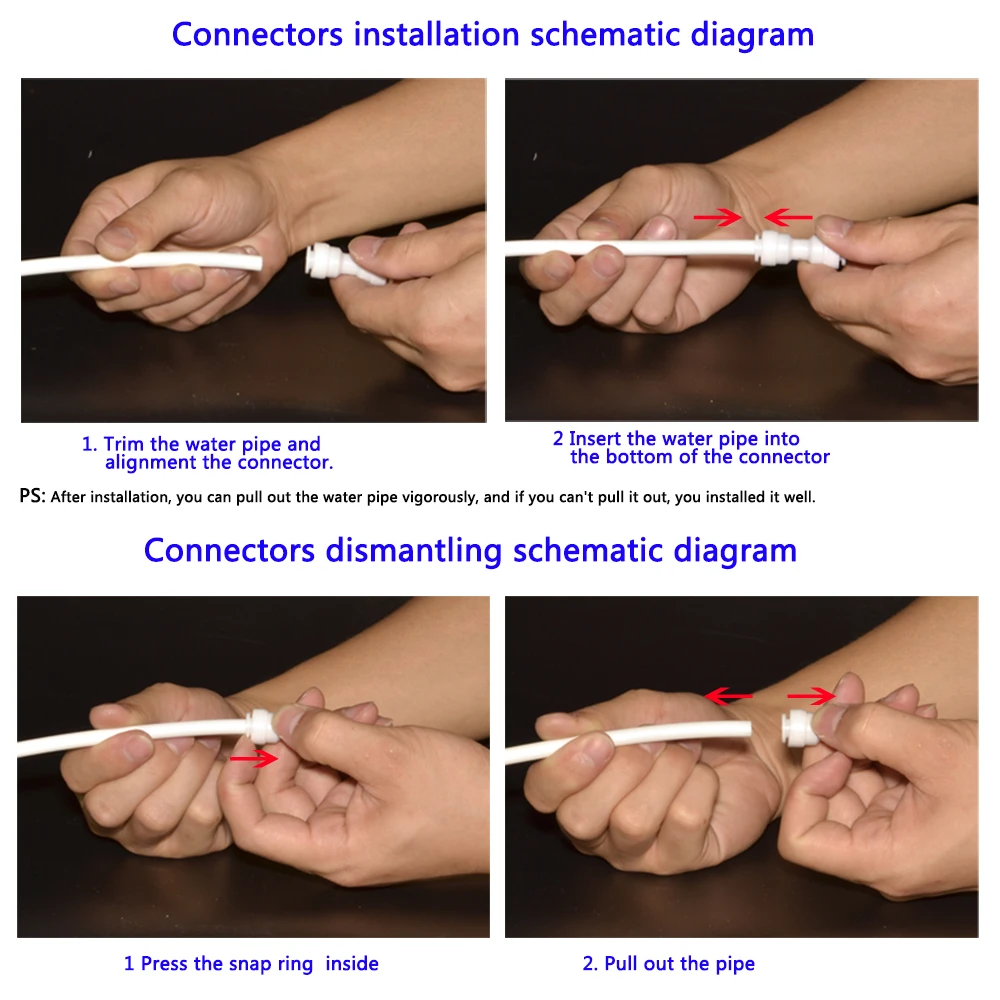 Connectors installation schematic diagram

1. Trim the water pipe and alignment the connector.

2 Insert the water pipe into the bottom of the connector

PS: After installation, you can pull out the water pipe vigorously, and if you can't pull it out, you installed it well.

Connectors dismantling schematic diagram

1 Press the snap ring inside

2. Pull out the pipe