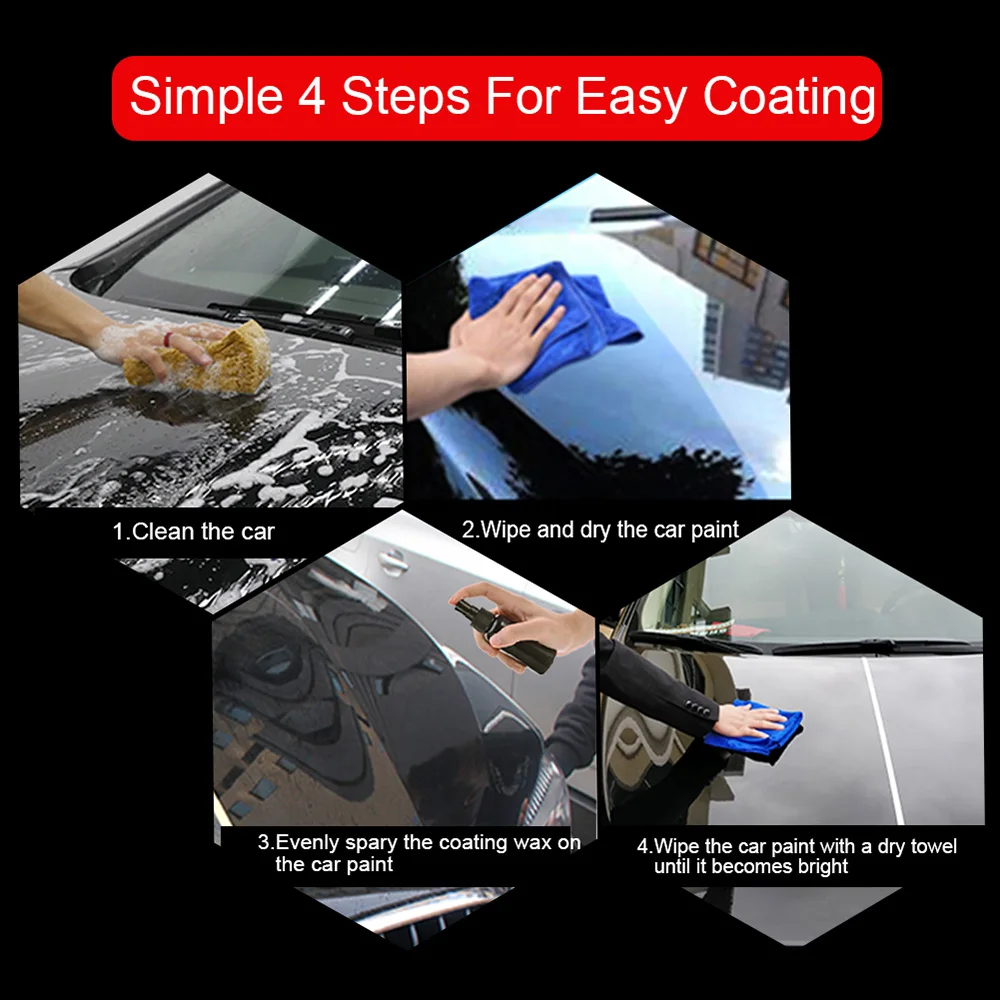 Simple 4 Steps For Easy Coating

1.Clean the car

2.Wipe and dry the car paint

3.Evenly spary the coating wax on the car paint

4.Wipe the car paint with a dry towel until it becomes bright