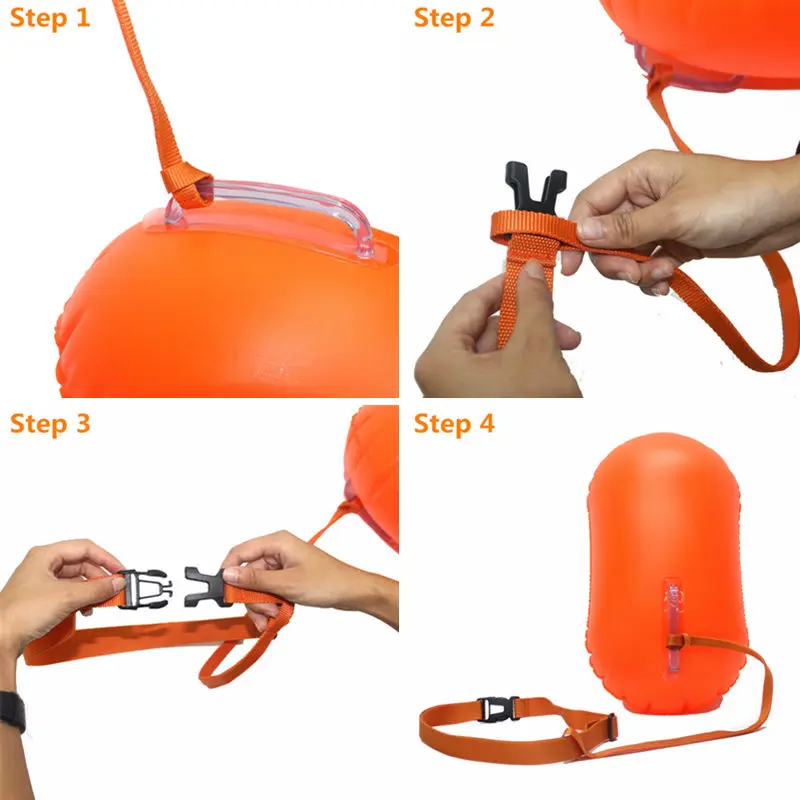 Step 1

Step 2

Step 3

Step 4