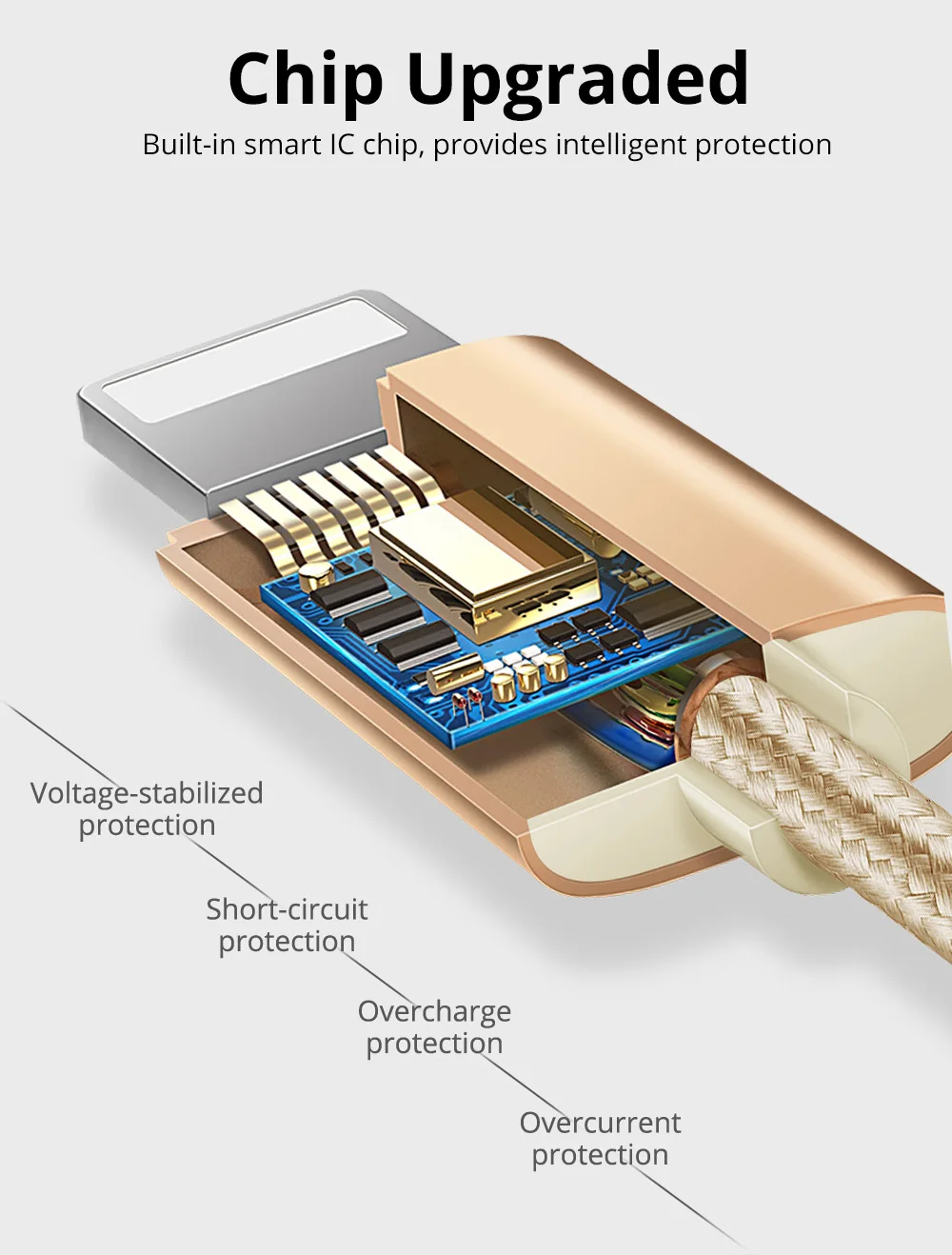 Chip Upgraded

Built-in smart IC chip, provides intelligent protection

Voltage-stabilized protection

Short-circuit protection

Overcharge protection

Overcurrent protection