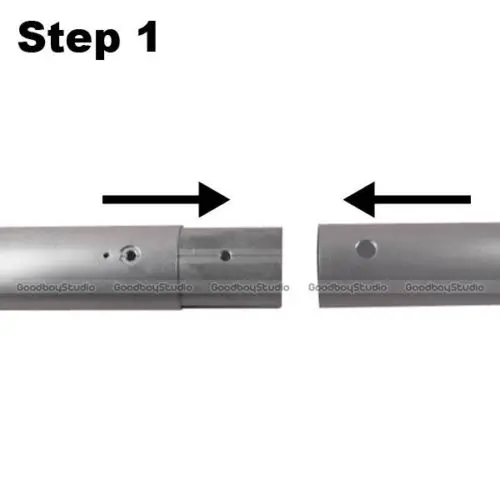 Step 1

GoodboyStudio GoodboyStudio GoodboyStudio GoodboyStudio GoodboyStudio