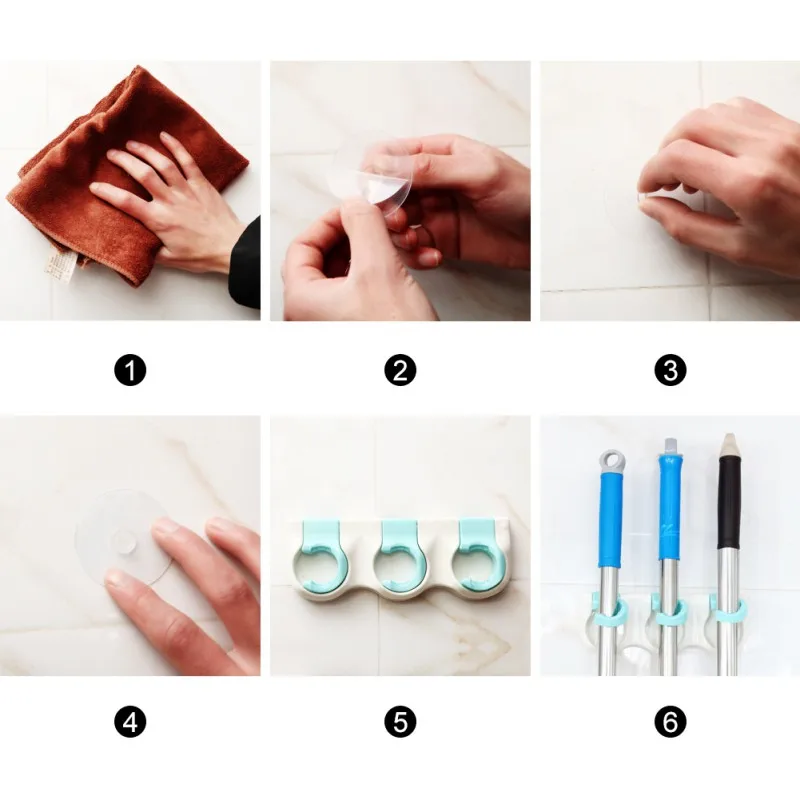 1

2

3

4

5

6