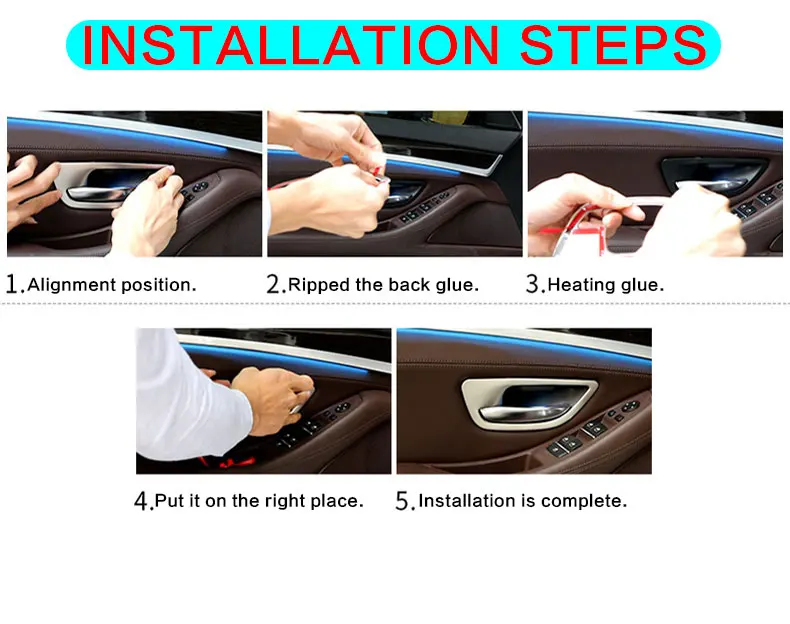 INSTALLATION STEPS

1.Alignment position.

2.Ripped the back glue.

3.Heating glue.

4.Put it on the right place.

5.Installation is complete.