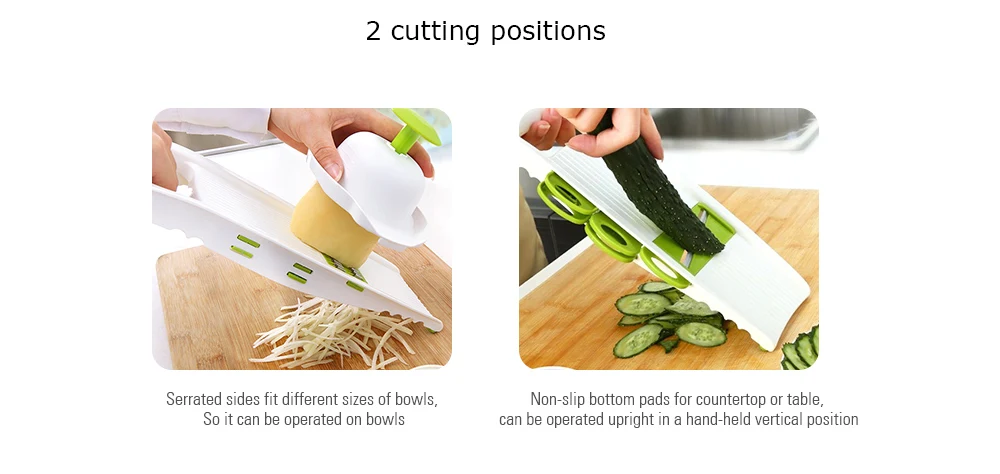 2 cutting positions

Serrated sides fit different sizes of bowls,
So it can be operated on bowls

Non-slip bottom pads for countertop or table,
can be operated upright in a hand-held vertical position