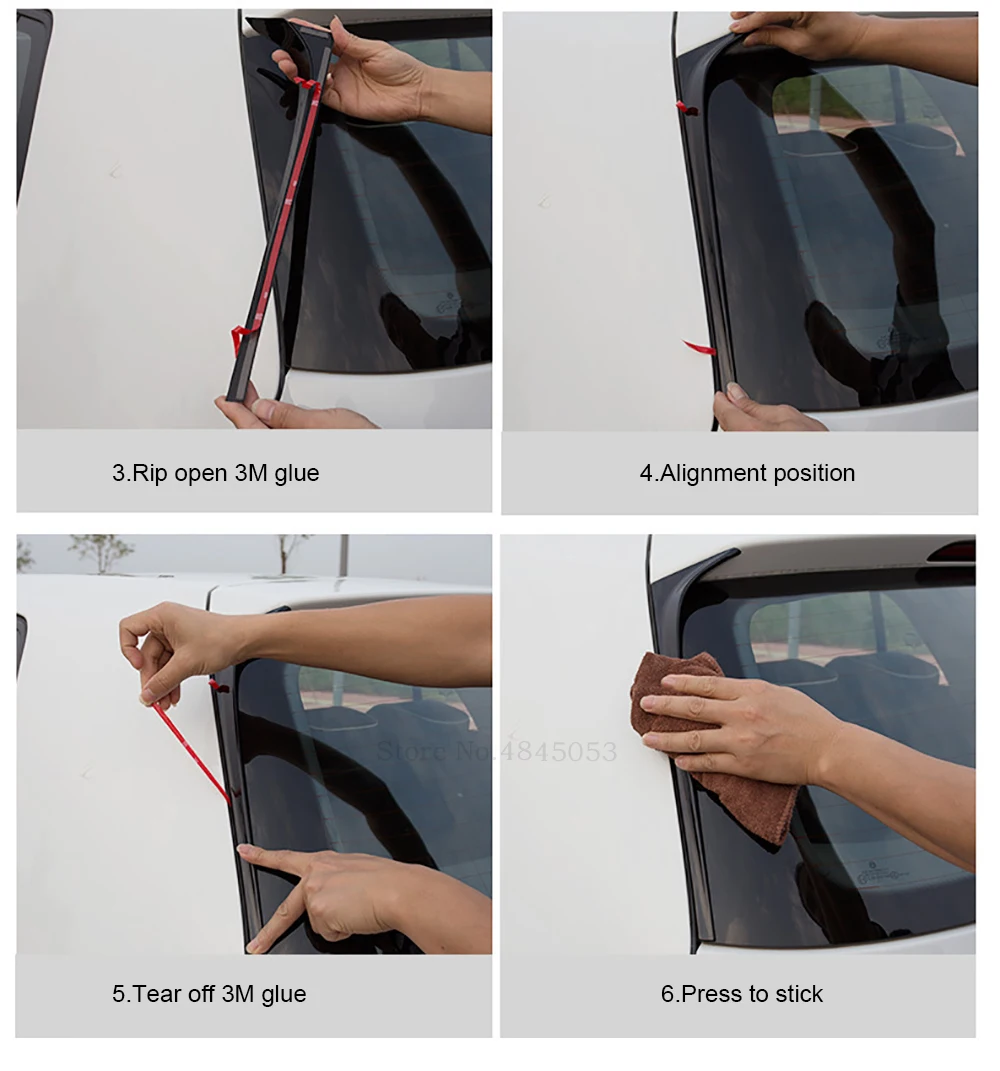 3.Rip open 3M glue

4.Alignment position

5.Tear off 3M glue

6.Press to stick

Store No.4845053