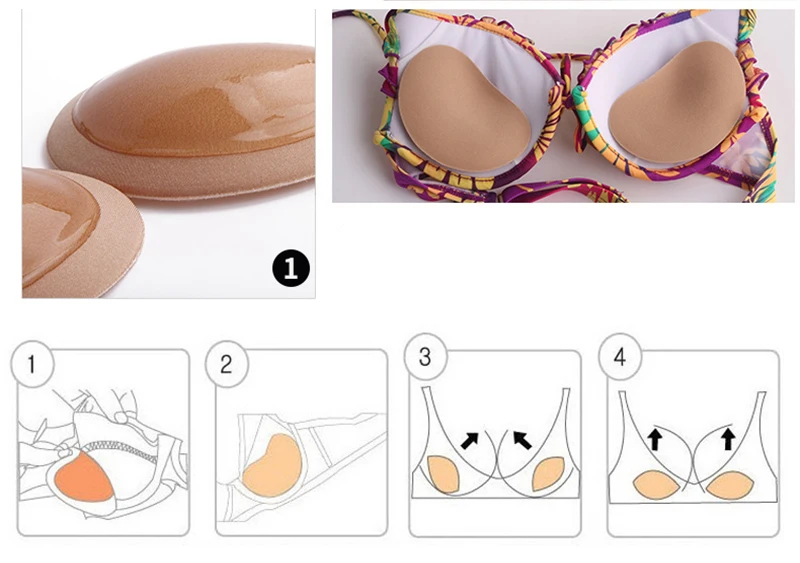 1

1

2

3

4