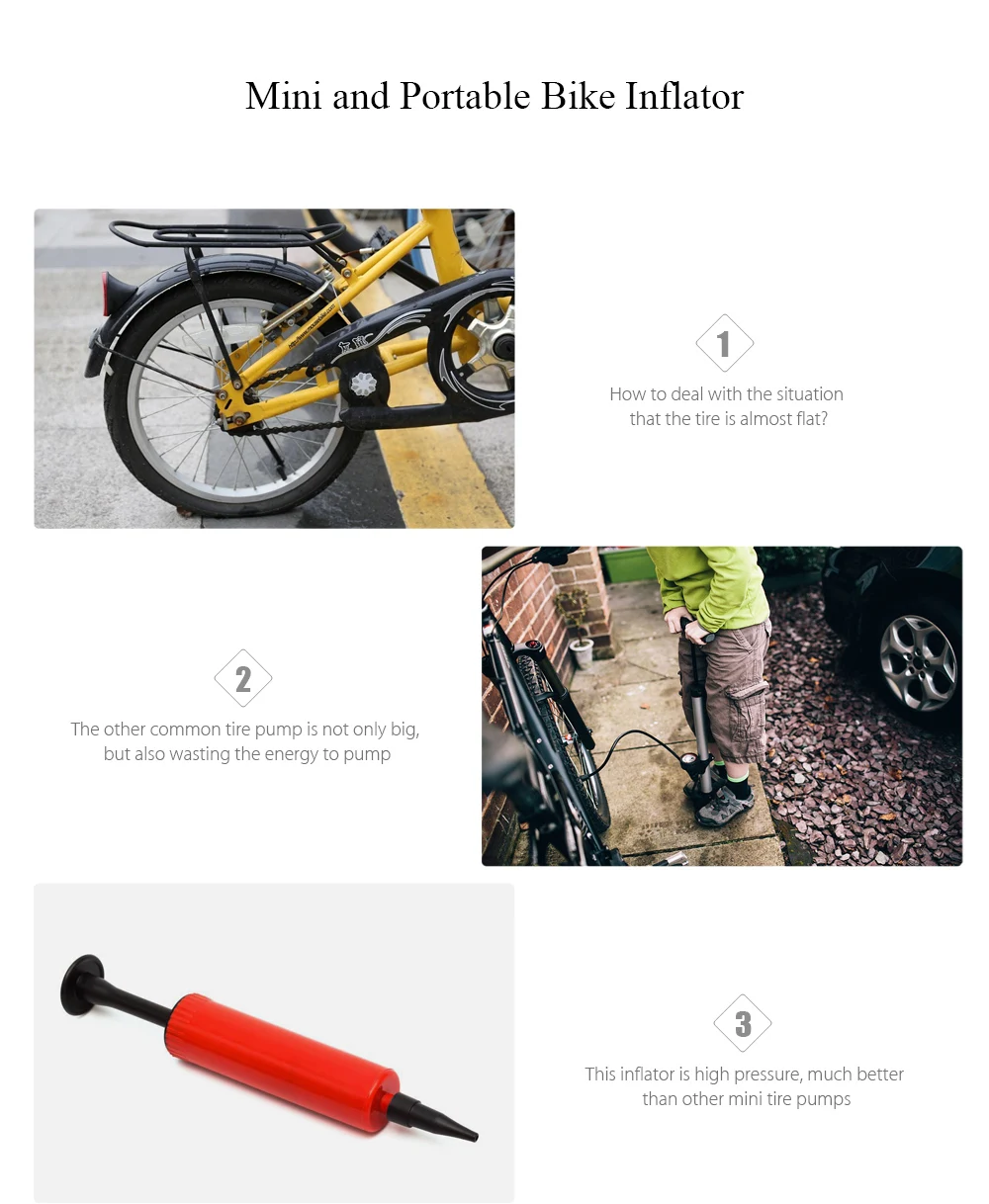 Mini and Portable Bike Inflator

1

How to deal with the situation that the tire is almost flat?

2

The other common tire pump is not only big, but also wasting the energy to pump

3

This inflator is high pressure, much better than other mini tire pumps