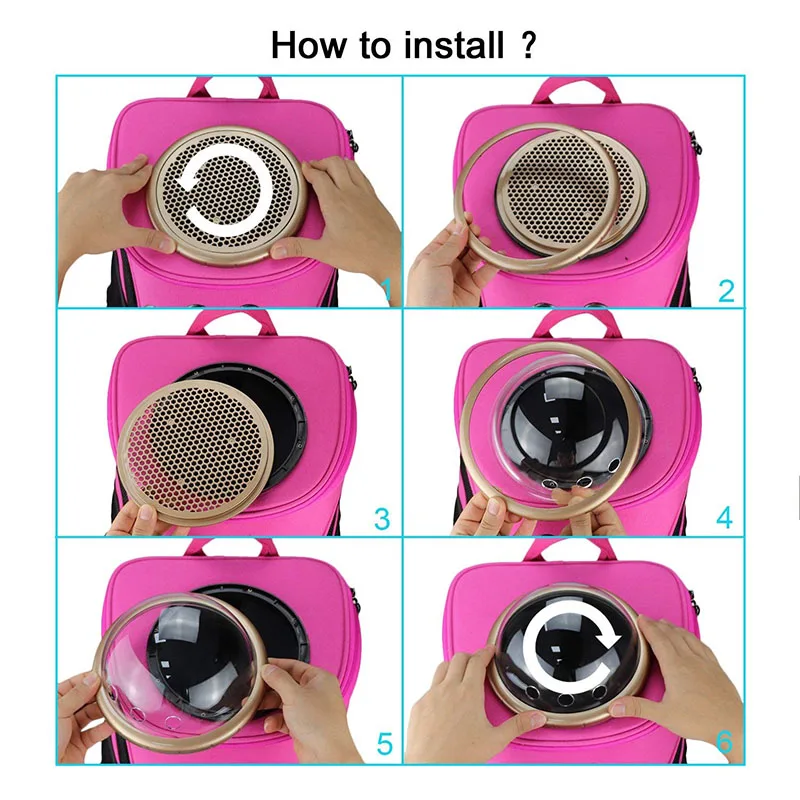 How to install ?

1

2

3

4

5

6