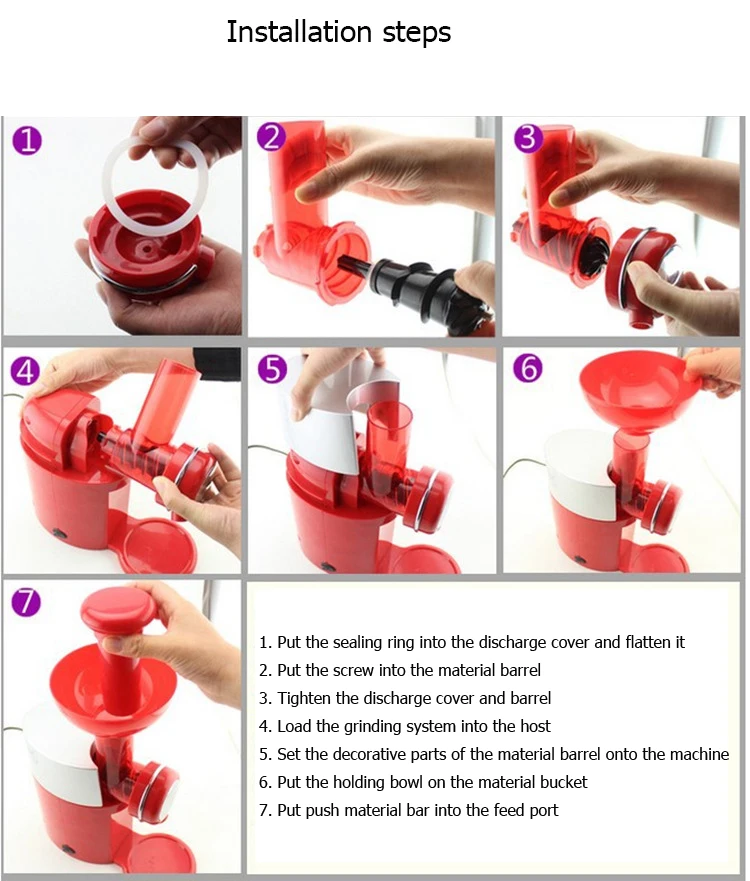 Installation steps

1

2

3

4

5

6

7

1. Put the sealing ring into the discharge cover and flatten it
2. Put the screw into the material barrel
3. Tighten the discharge cover and barrel
4. Load the grinding system into the host
5. Set the decorative parts of the material barrel onto the machine
6. Put the holding bowl on the material bucket
7. Put push material bar into the feed port