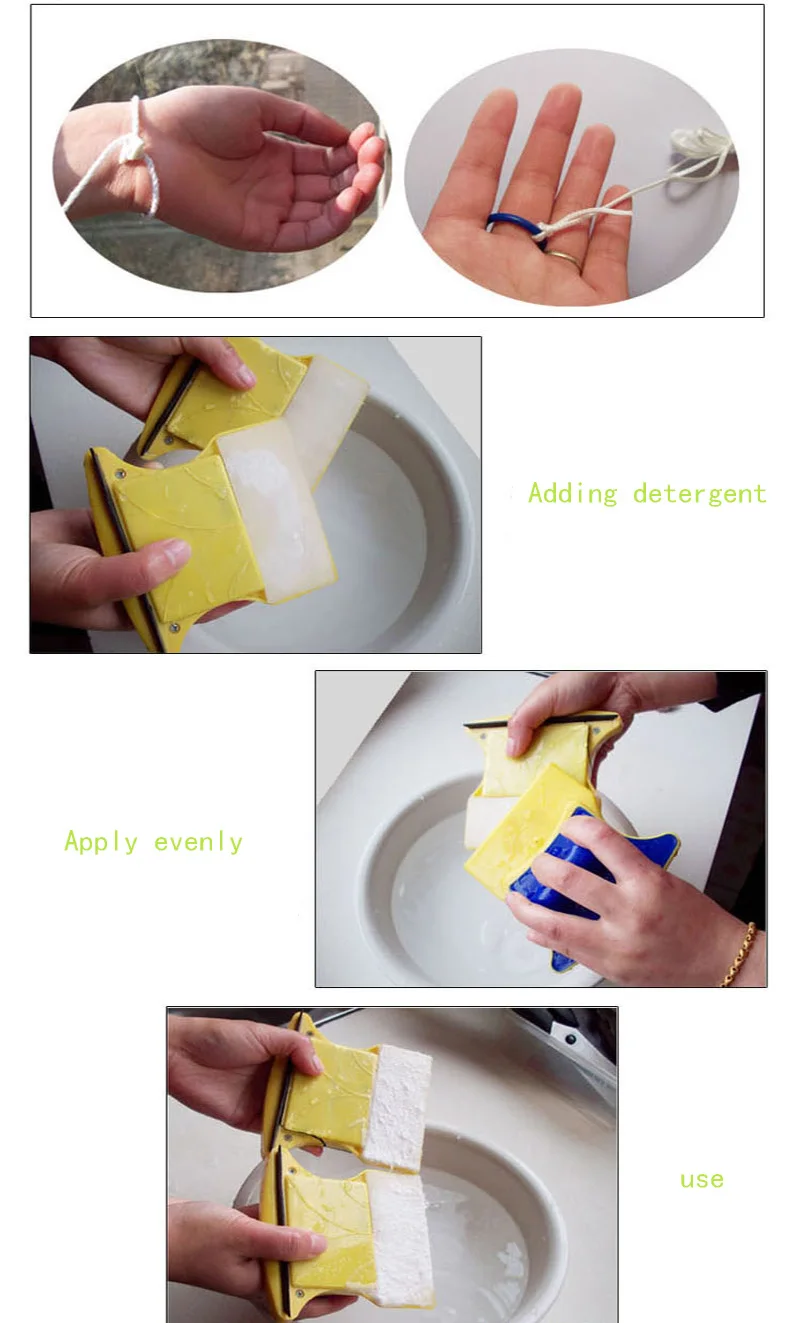 Adding detergent

Apply evenly

use