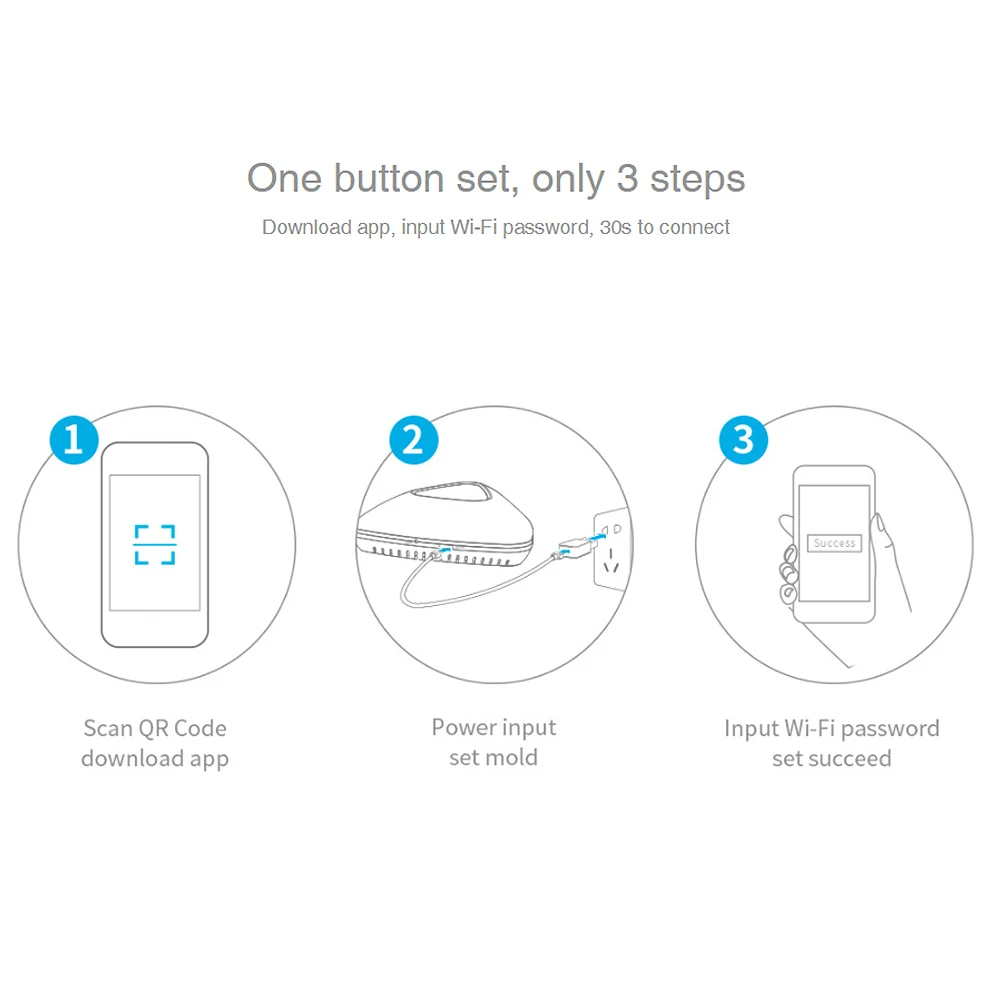 One button set, only 3 steps

Download app, input Wi-Fi password, 30s to connect

1

Scan QR Code
download app

2

Power input
set mold

3

Success

Input Wi-Fi password
set succeed