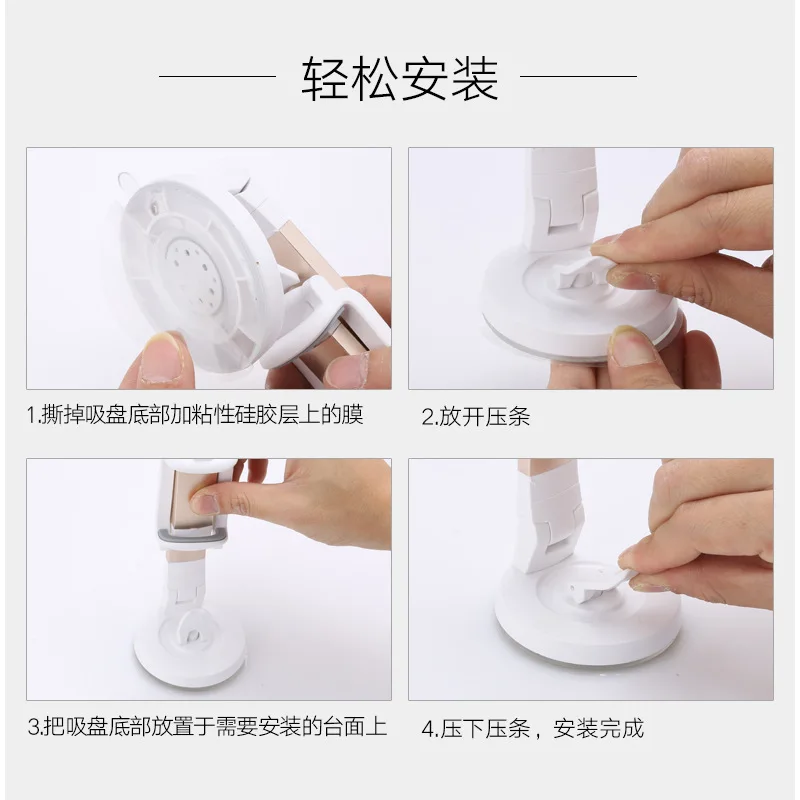 轻松安装

1.撕掉吸盘底部加粘性硅胶层上的膜

2.放开压条

3.把吸盘底部放置于需要安装的台面上

4.压下压条，安装完成