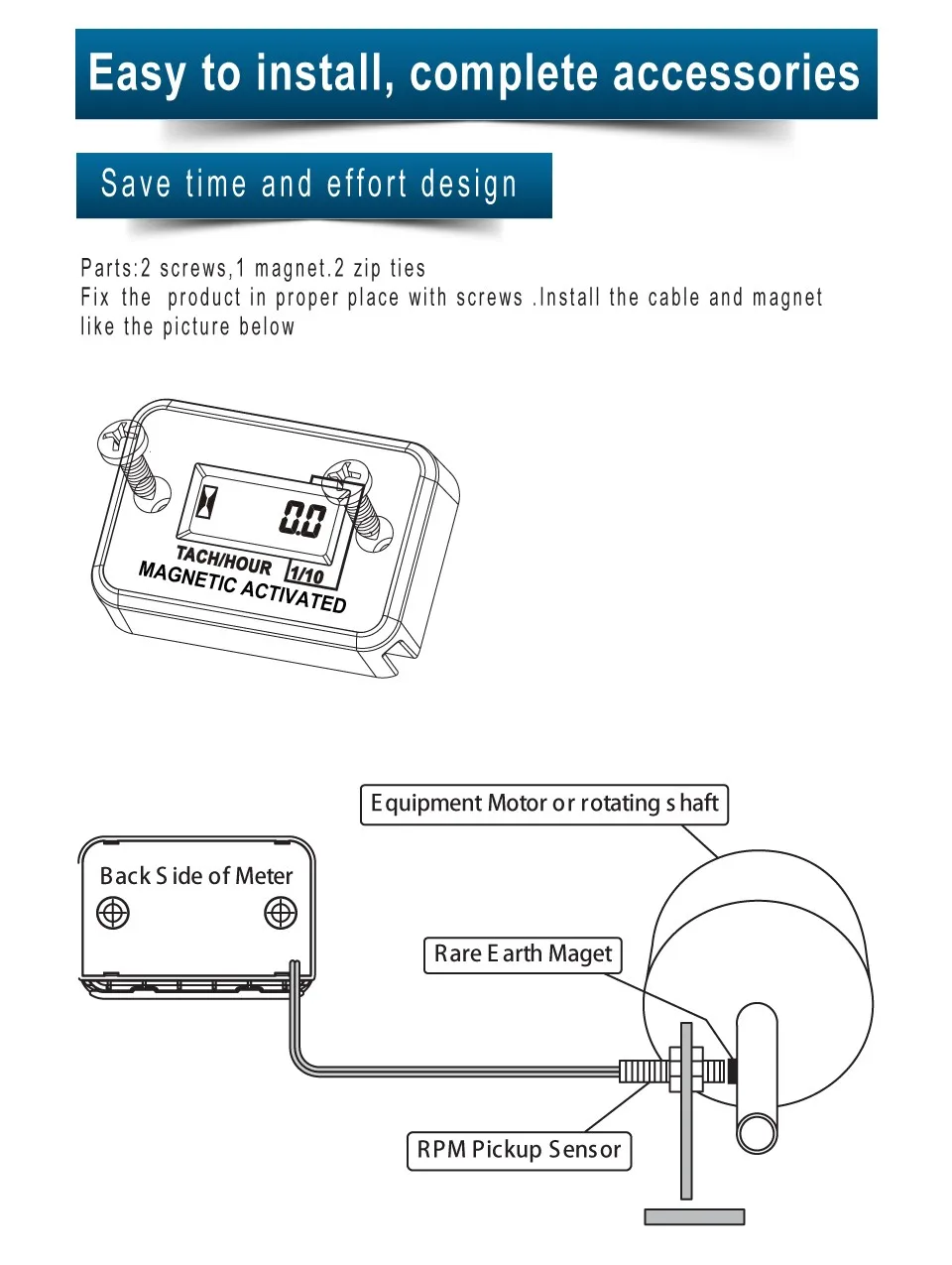 Easy to install, complete accessories

Save time and effort design

Parts:2 screws,1 magnet.2 zip ties
Fix the product in proper place with screws .Install the cable and magnet like the picture below

0.0
TACH/HOUR 1/10
MAGNETIC ACTIVATED

Equipment Motor or rotating shaft

Back Side of Meter

Rare Earth Maget

RPM Pickup Sensor