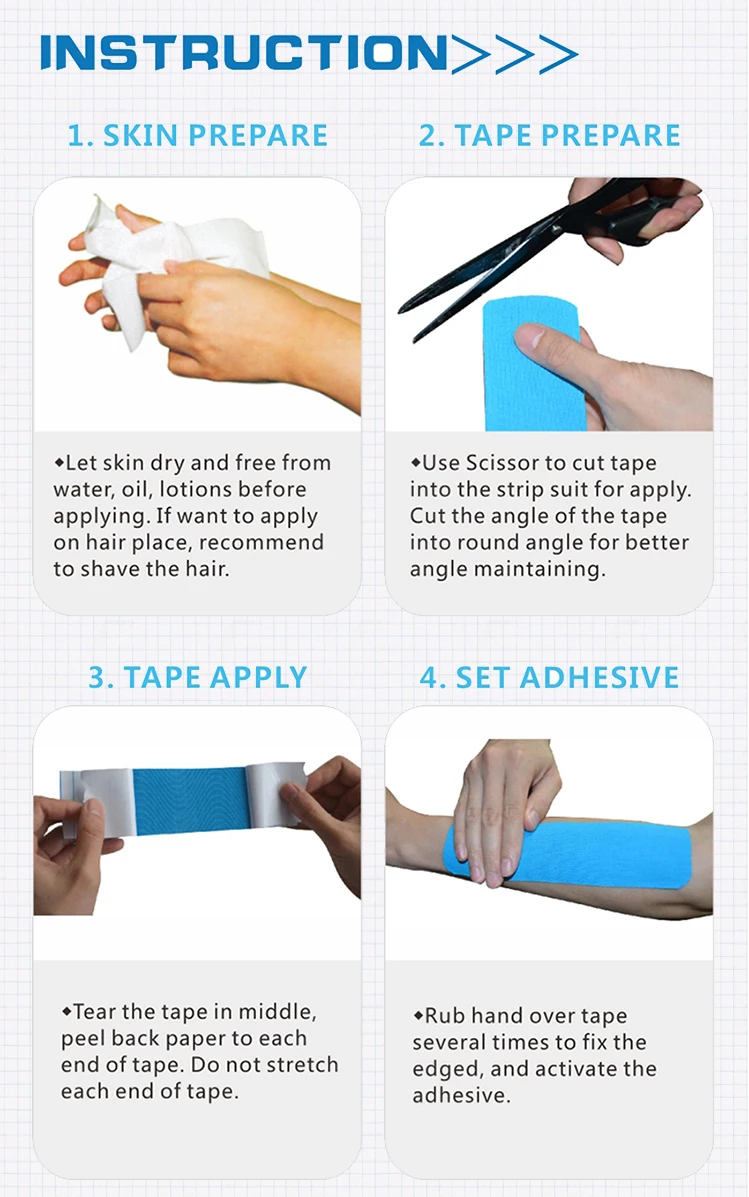 INSTRUCTION>>>

1. SKIN PREPARE

◆Let skin dry and free from water, oil, lotions before applying. If want to apply on hair place, recommend to shave the hair.

2. TAPE PREPARE

◆Use Scissor to cut tape into the strip suit for apply. Cut the angle of the tape into round angle for better angle maintaining.

3. TAPE APPLY

◆Tear the tape in middle, peel back paper to each end of tape. Do not stretch each end of tape.

4. SET ADHESIVE

◆Rub hand over tape several times to fix the edged, and activate the adhesive.