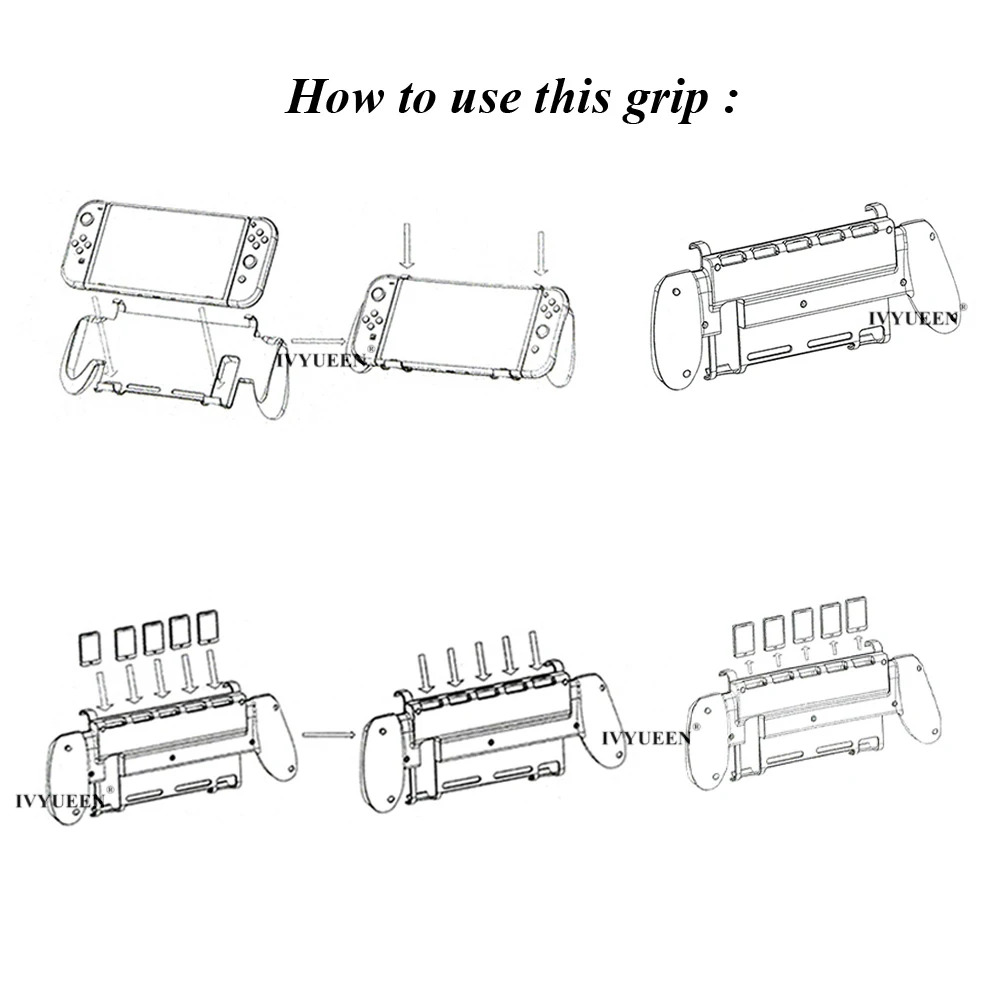 How to use this grip :

IVYUEEN®

IVYUEEN®

IVYUEEN®

IVYUEEN