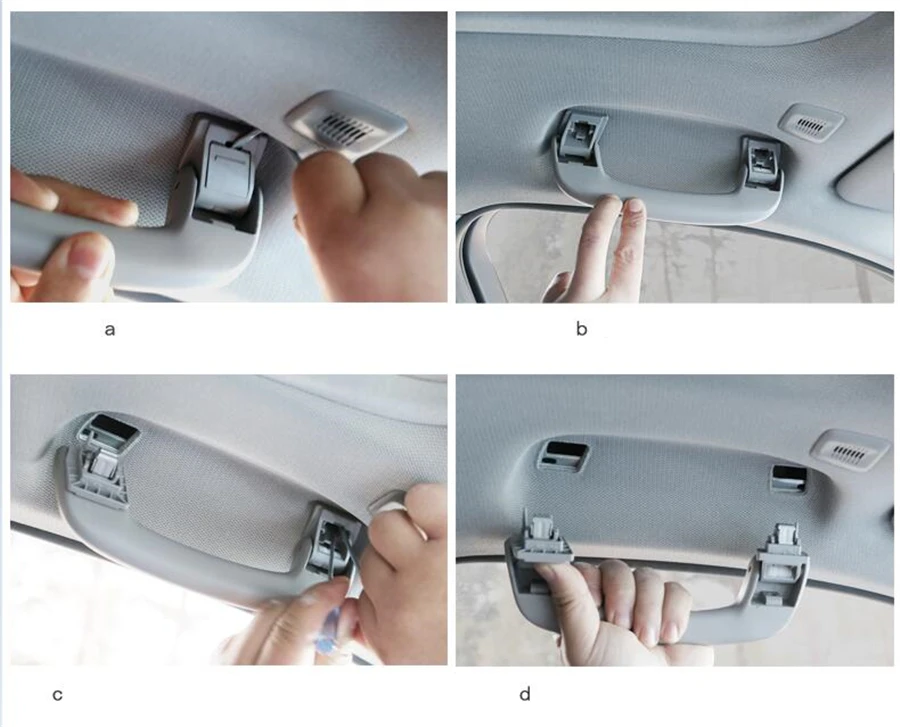 a

b

c

d