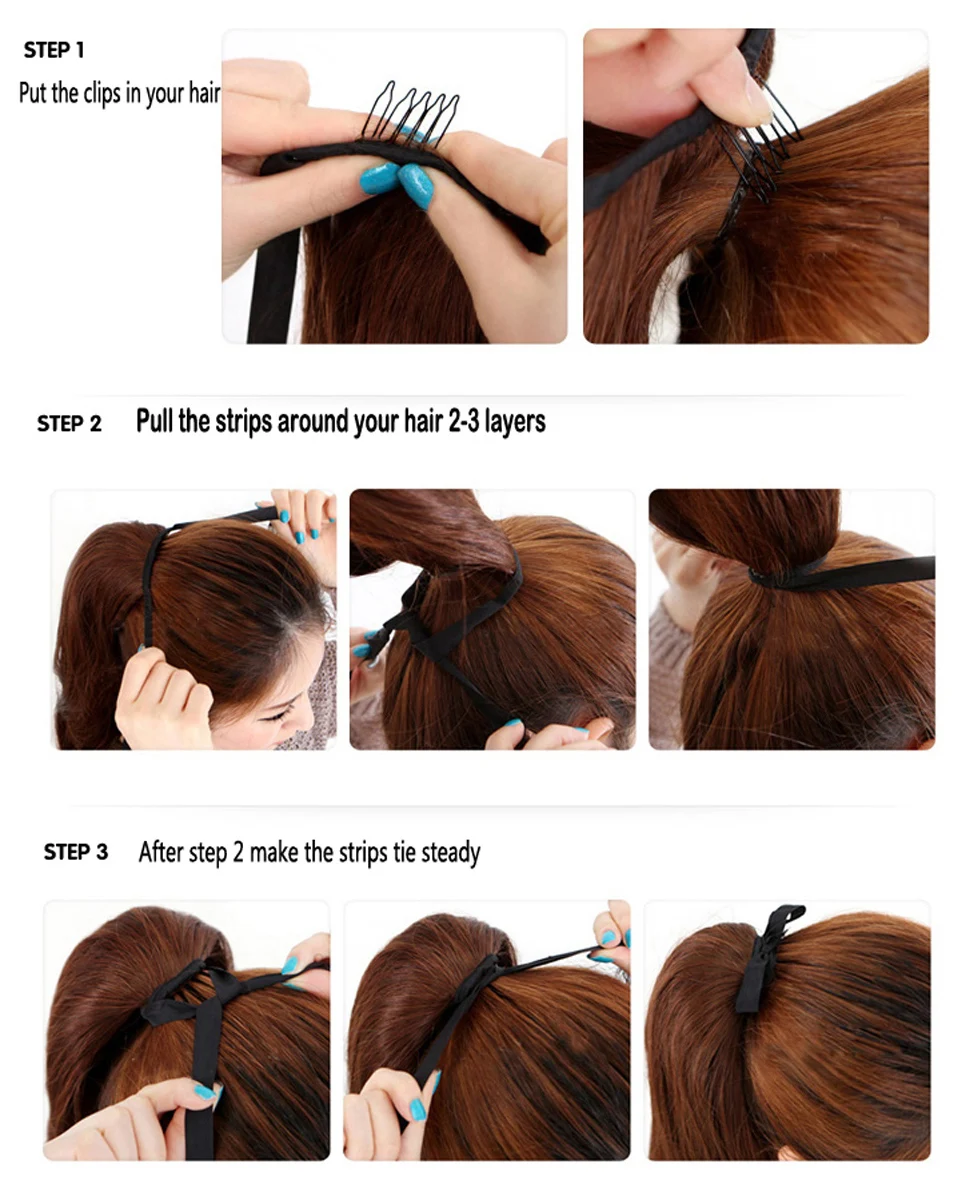 STEP 1
Put the clips in your hair

STEP 2 Pull the strips around your hair 2-3 layers

STEP 3 After step 2 make the strips tie steady