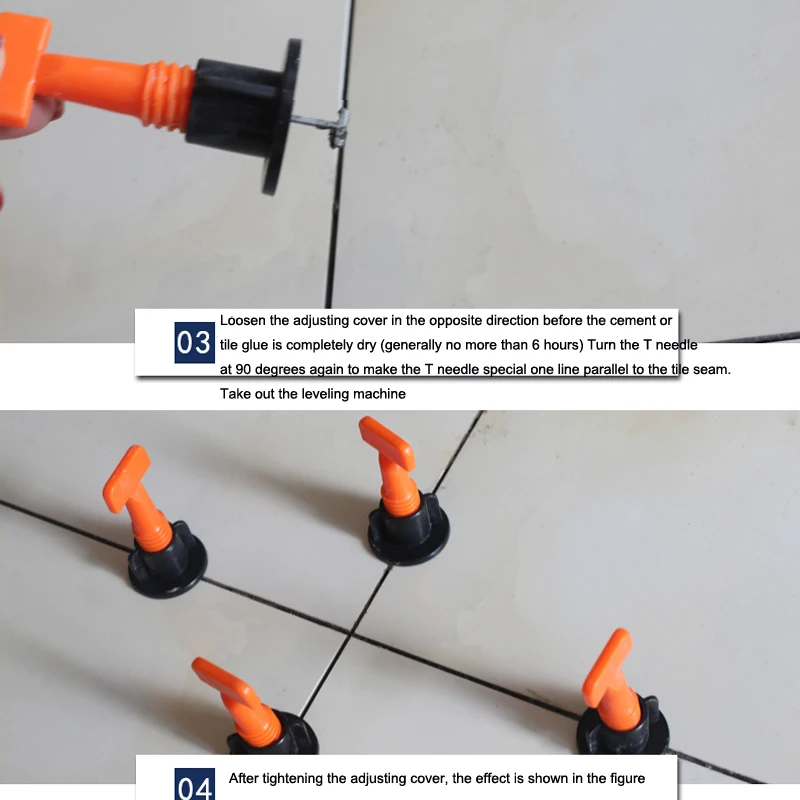 03 Loosen the adjusting cover in the opposite direction before the cement or tile glue is completely dry (generally no more than 6 hours) Turn the T needle at 90 degrees again to make the T needle special one line parallel to the tile seam. Take out the leveling machine

04 After tightening the adjusting cover, the effect is shown in the figure