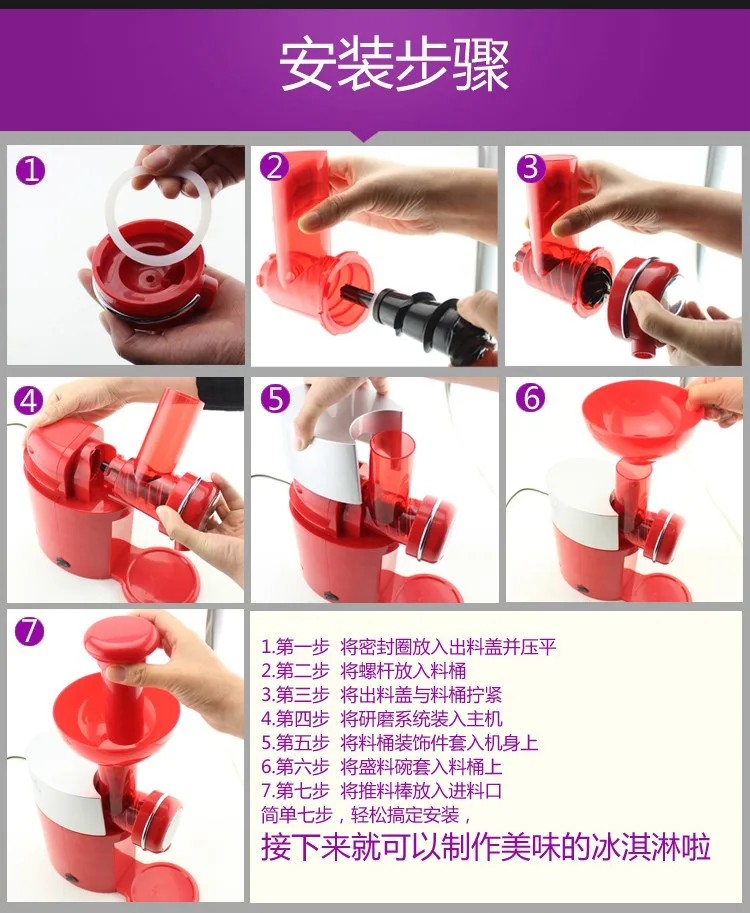 安装步骤

1

2

3

4

5

6

7

1.第一步 将密封圈放入出料盖并压平
2.第二步 将螺杆放入料桶
3.第三步 将出料盖与料桶拧紧
4.第四步 将研磨系统装入主机
5.第五步 将料桶装饰件套入机身上
6.第六步 将盛料碗套入料桶上
7.第七步 将推料棒放入进料口
简单七步，轻松搞定安装，
接下来就可以制作美味的冰淇淋啦