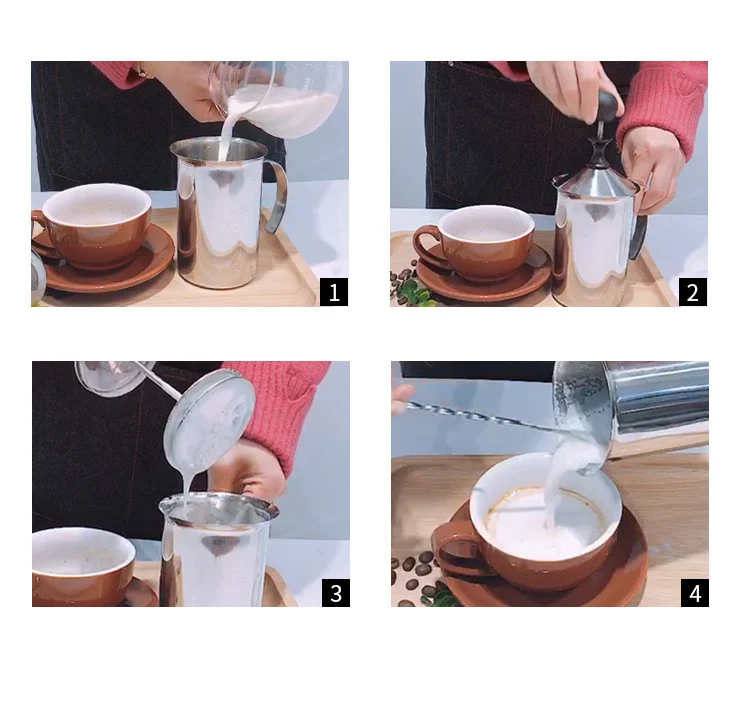 1

2

3

4