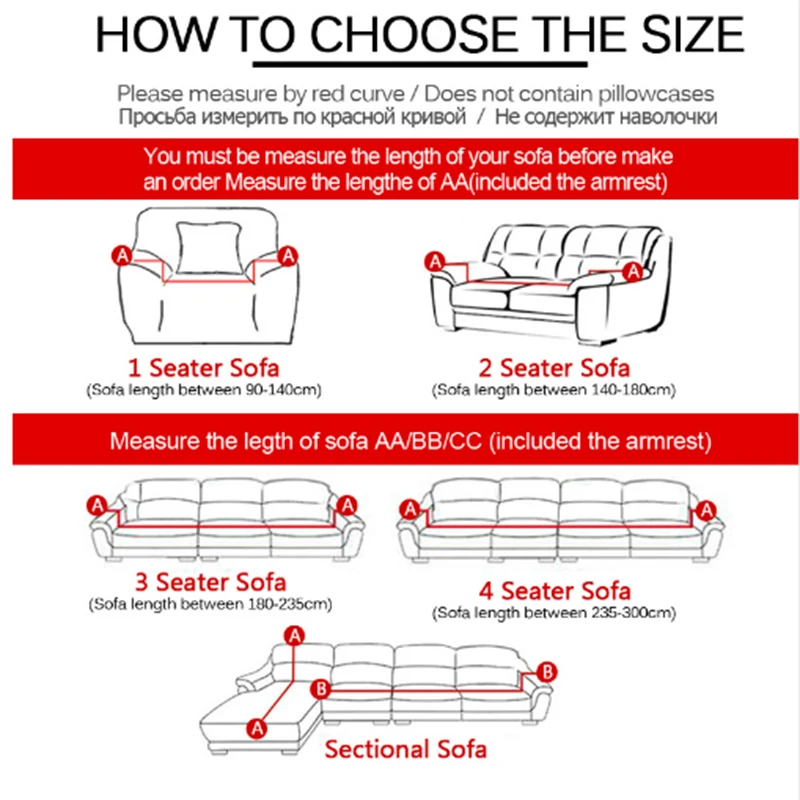 HOW TO CHOOSE THE SIZE

Please measure by red curve / Does not contain pillowcases
Просьба измерить по красной кривой / Не содержит наволочки

You must be measure the length of your sofa before make an order Measure the lengthe of AA(included the armrest)

A A

1 Seater Sofa
(Sofa length between 90-140cm)

A A

2 Seater Sofa
(Sofa length between 140-180cm)

Measure the legth of sofa AA/BB/CC (included the armrest)

A A

3 Seater Sofa
(Sofa length between 180-235cm)

A A

4 Seater Sofa
(Sofa length between 235-300cm)

A B B A

Sectional Sofa