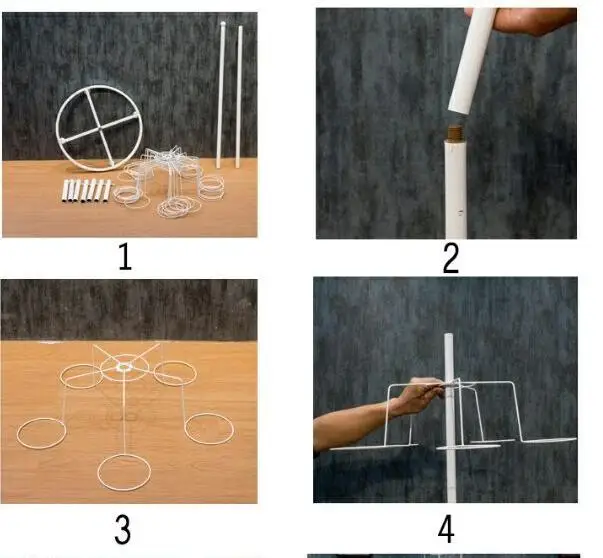 1

2

3

4