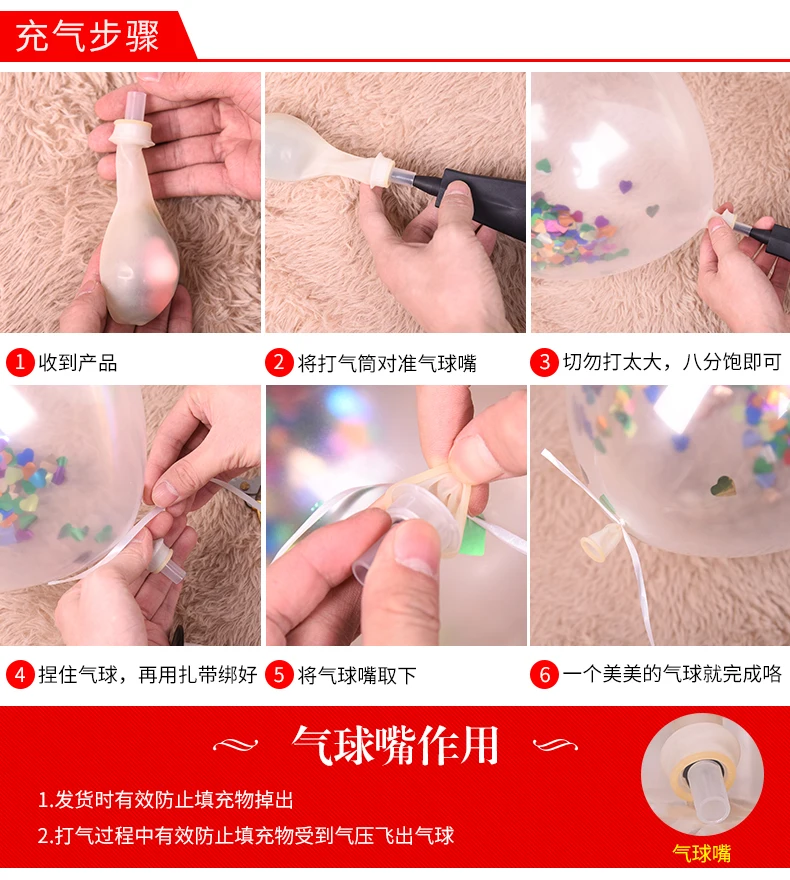 充气步骤

1 收到产品

2 将打气筒对准气球嘴

3 切勿打太大，八分饱即可

4 捏住气球，再用扎带绑好

5 将气球嘴取下

6 一个美美的气球就完成咯

气球嘴作用

1.发货时有效防止填充物掉出

2.打气过程中有效防止填充物受到气压飞出气球

气球嘴