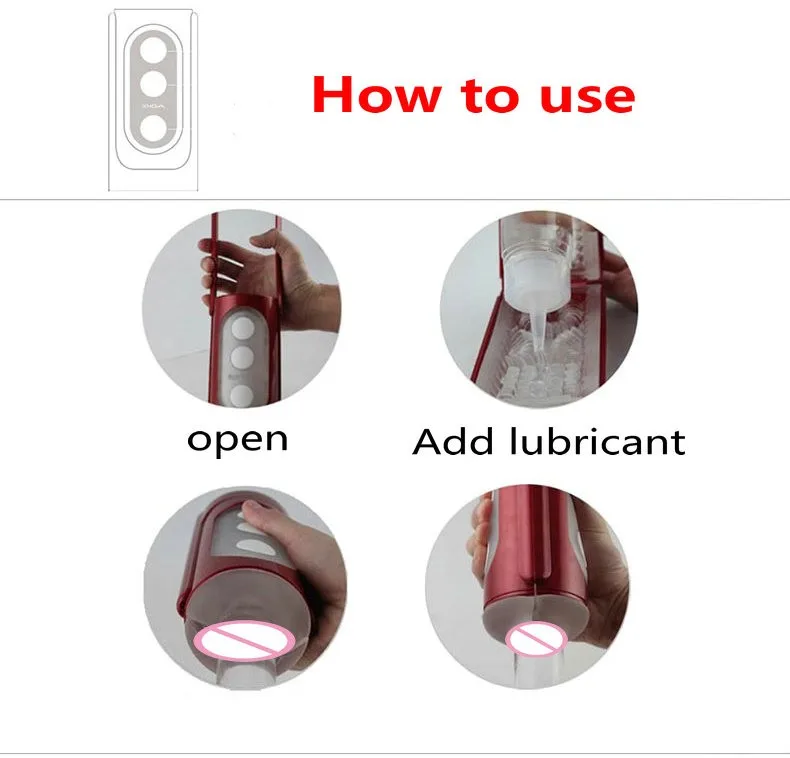 TENGA

How to use

open

Add lubricant