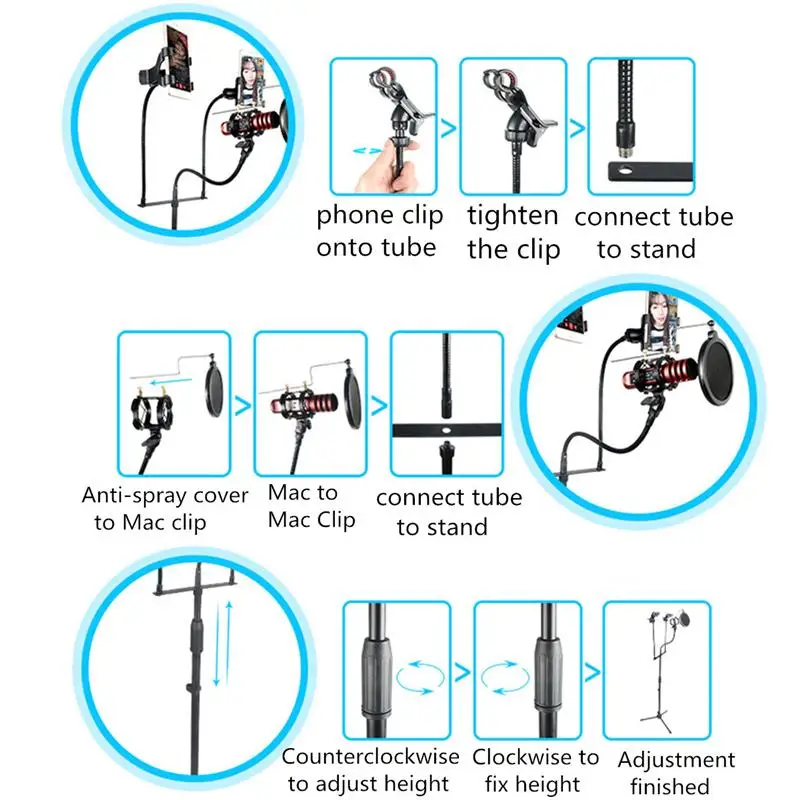 phone clip onto tube

tighten the clip

connect tube to stand

Anti-spray cover to Mac clip

Mac to Mac Clip

connect tube to stand

Counterclockwise to adjust height

Clockwise to fix height

Adjustment finished