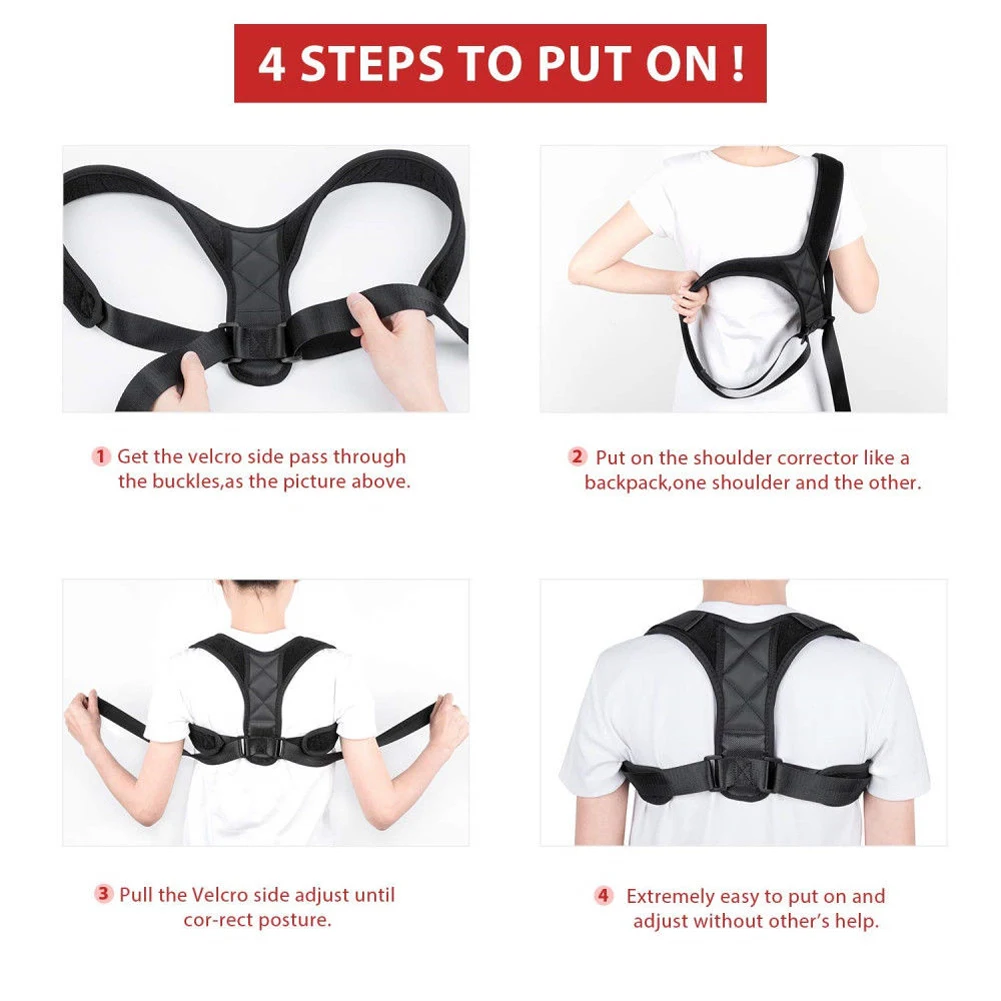 4 STEPS TO PUT ON !

1 Get the velcro side pass through the buckles,as the picture above.

2 Put on the shoulder corrector like a backpack,one shoulder and the other.

3 Pull the Velcro side adjust until cor-rect posture.

4 Extremely easy to put on and adjust without other's help.